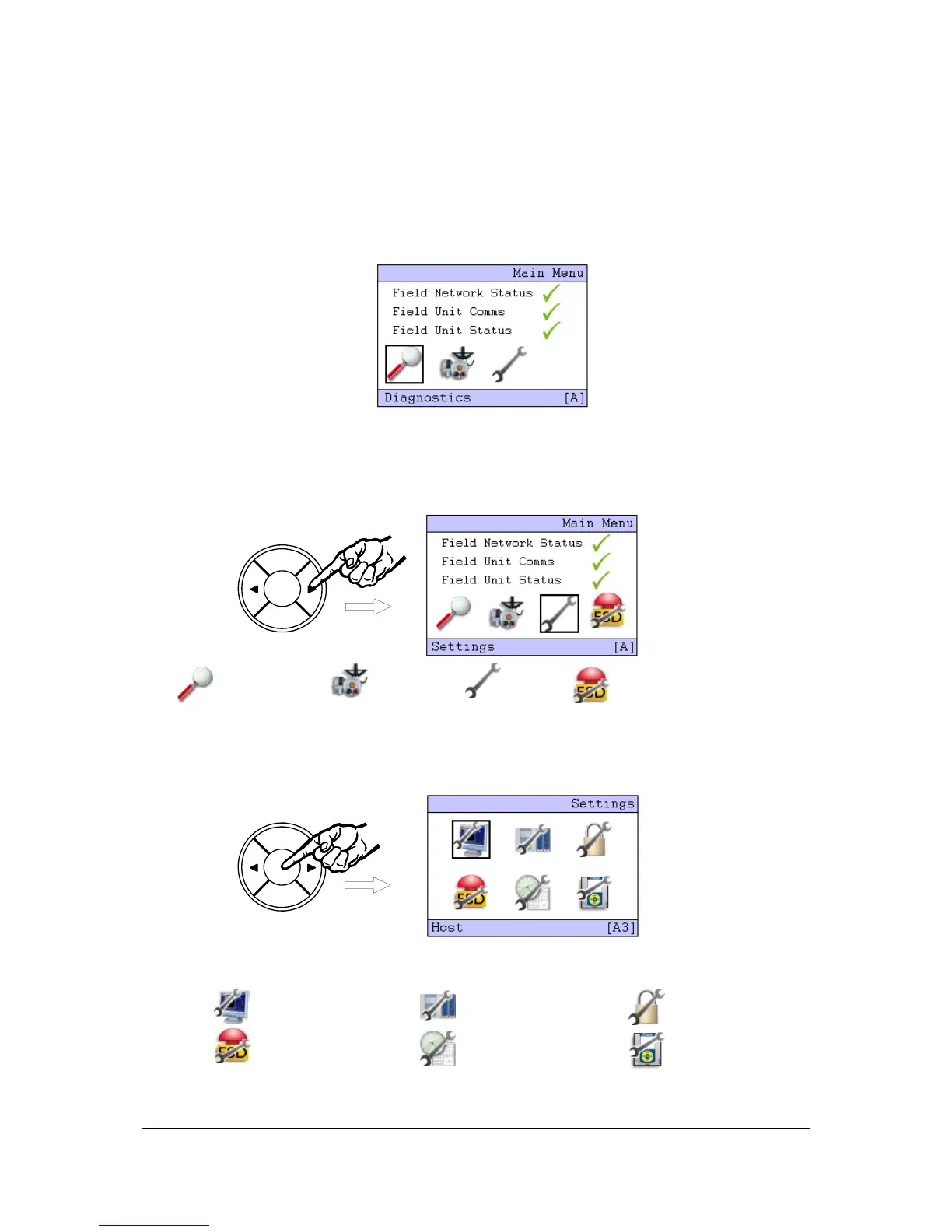 Main Menu
Field Network Status
Field Unit Comms
Field Unit Status
Diagnostics [A]

Main Menu
Field Network Status
Field Unit Comms
Field Unit Status
ESD
Settings [A]

ESD

Settings
ESD
Host [A3]

ESD