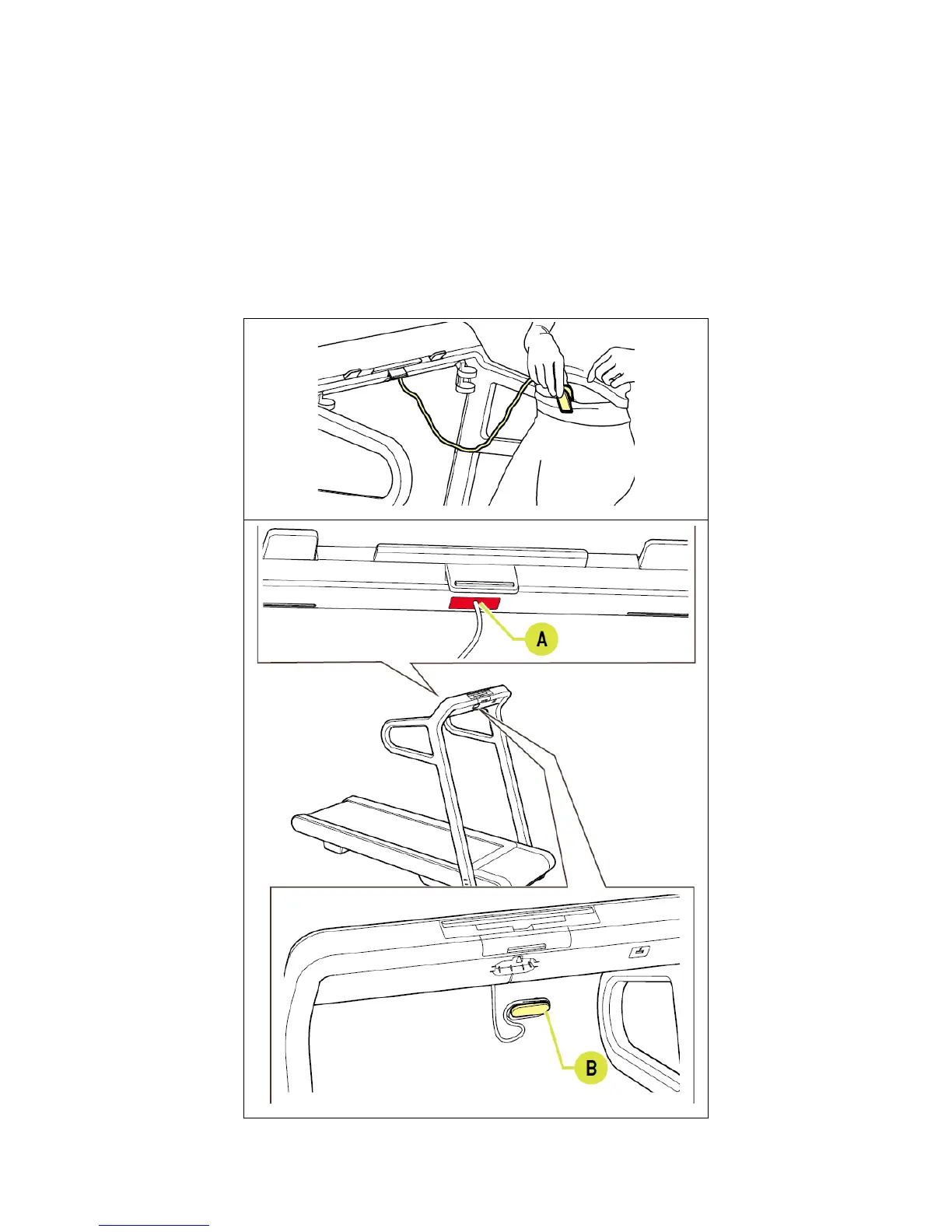 A

B