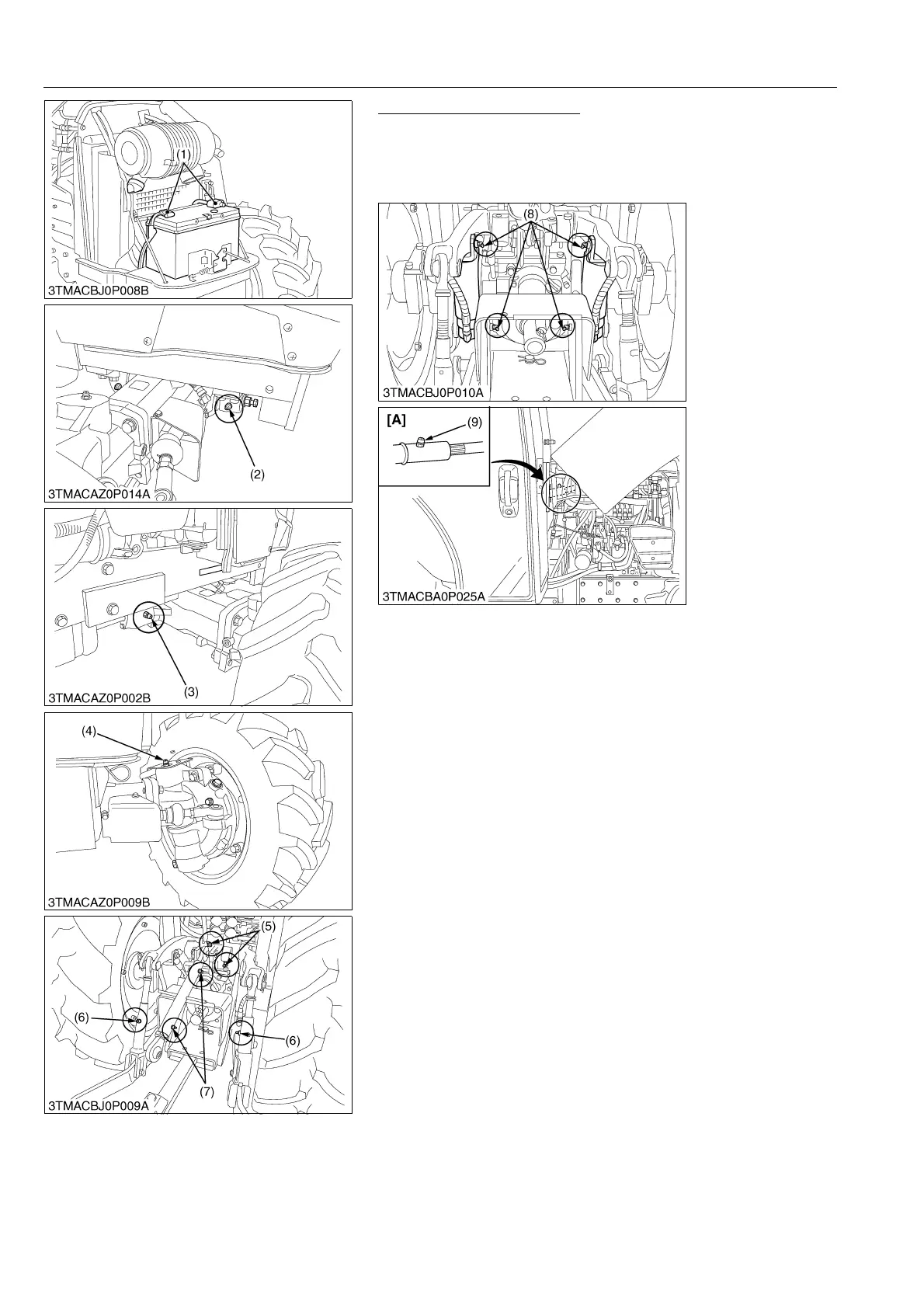 (1)

3TMACBJ0P008B

(2)

3TMACAZ0P014A

(3)

3TMACAZ0P002B

(4)

3TMACAZ0P009B

(5)

(6)

(6)

(7)

3TMACBJ0P009A

(8)

3TMACBJ0P010A

[A]

(9)

3TMACBA0P025A