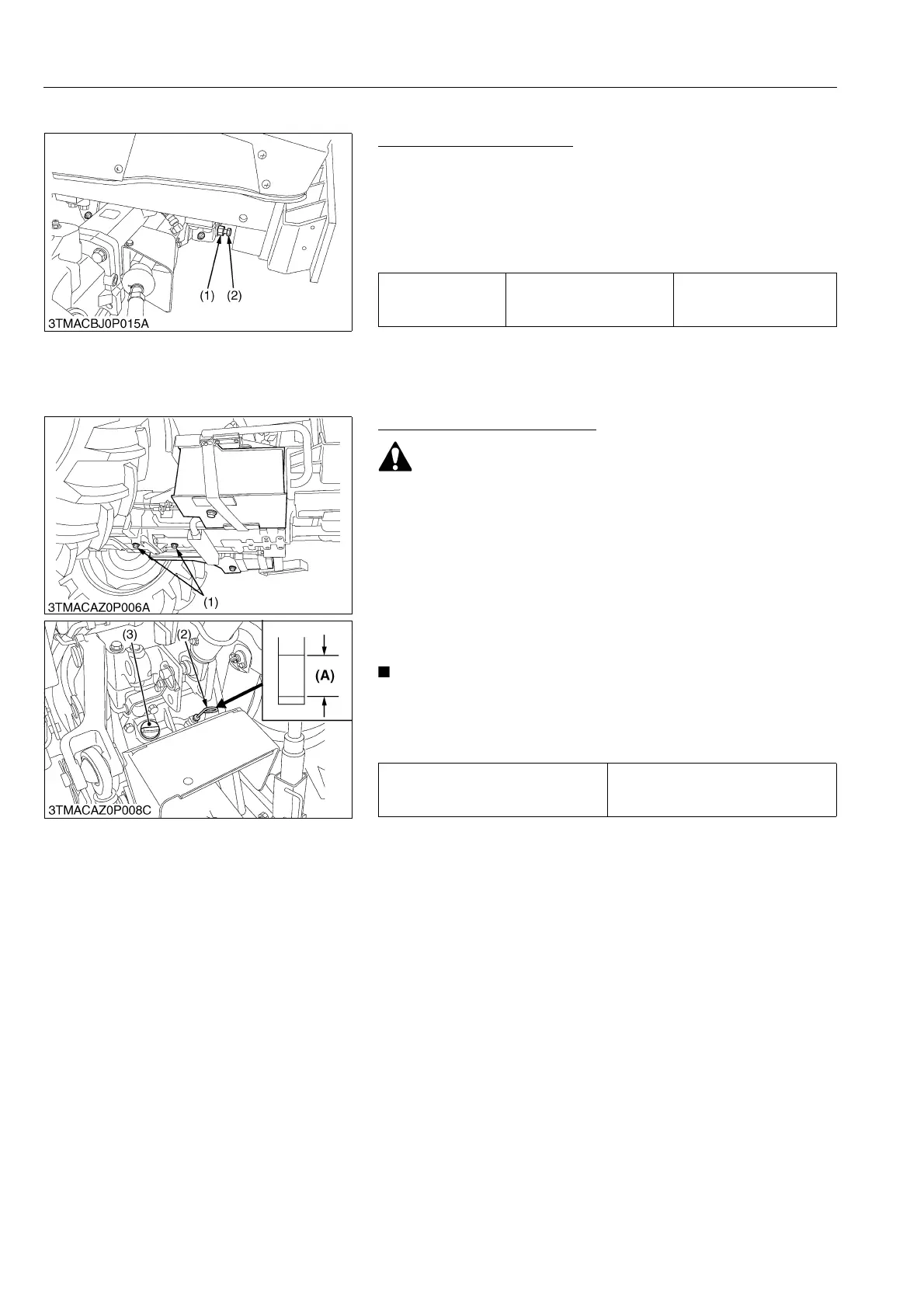 (1) (2)

3TMACBJ0P015A

(1)

3TMACAZ0P006A

(3) (2)

(A)

3TMACAZ0P008C