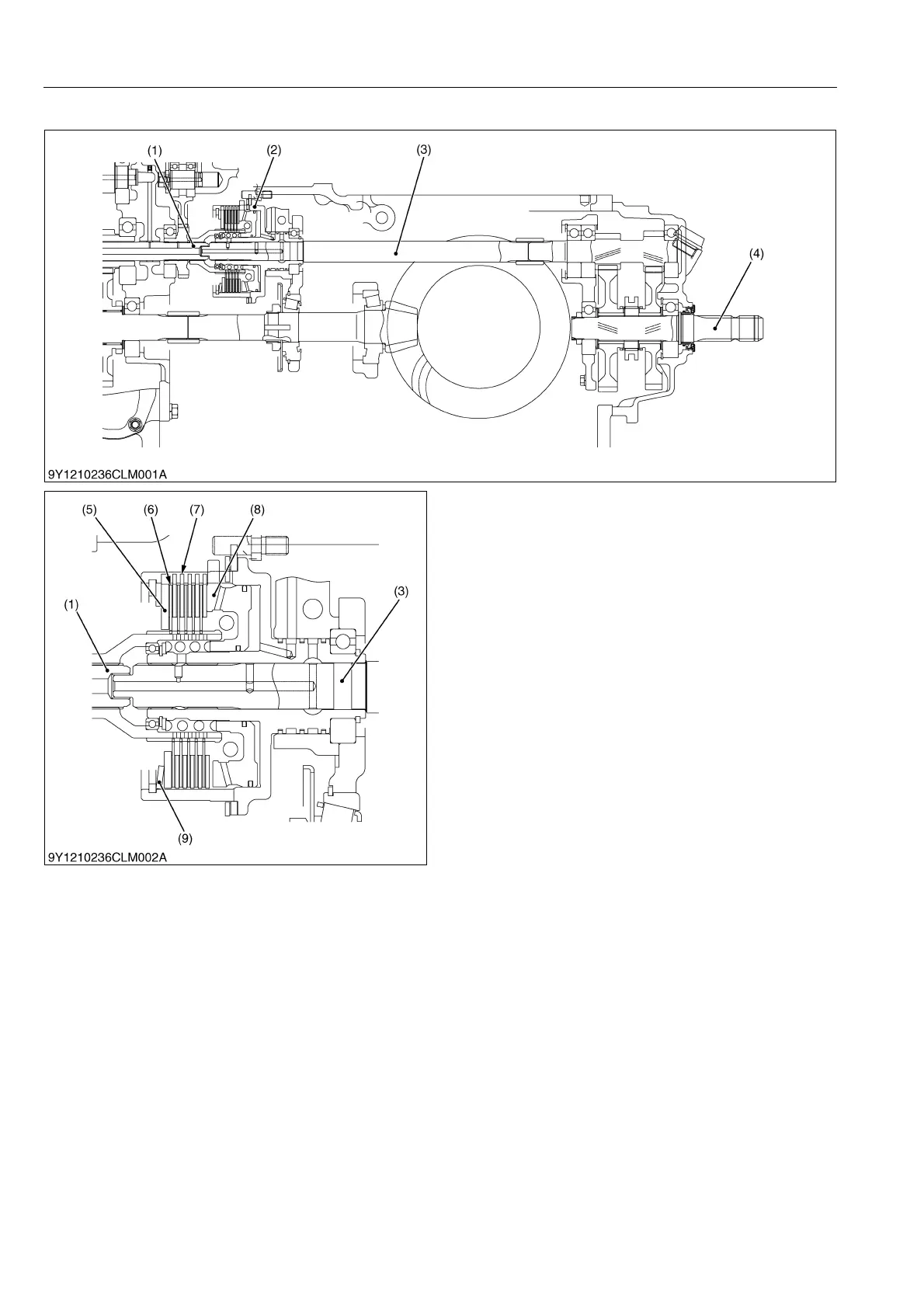 (1)
(2)
(3)
(4)
9Y1210236CLM001A

(5)
(6)
(7)
(8)
(1)
(3)
(9)
9Y1210236CLM002A