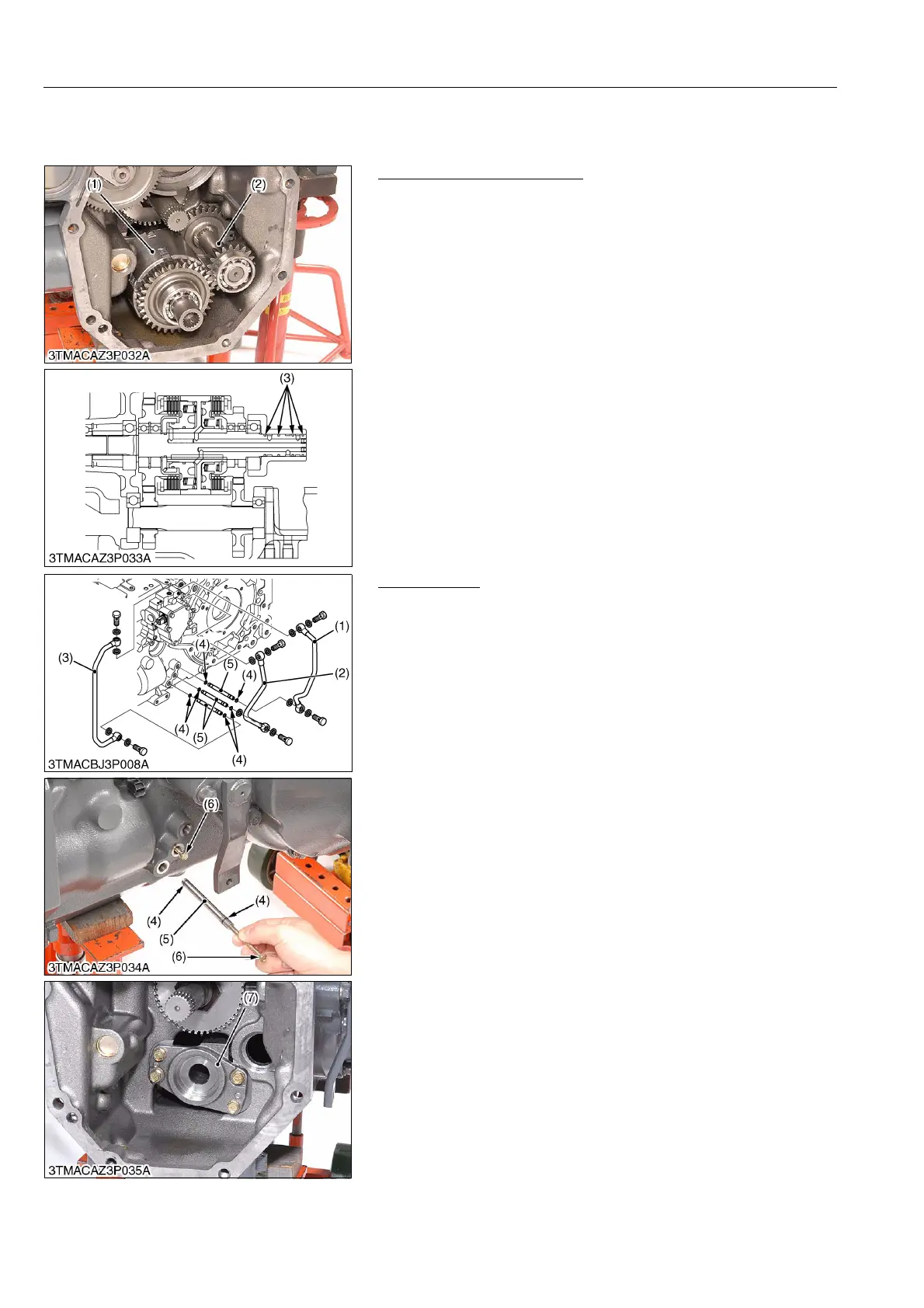 (1)

(2)

3TMACAZ3P032A

(3)

3TMACAZ3P033A

(1)

(2)

(3)

(4)

(5)

(4)

(4)

(5)

(4)

3TMACBJ3P008A

(6)

(4)

(4)

(5)

(6)

3TMACAZ3P034A

(7)

3TMACAZ3P035A