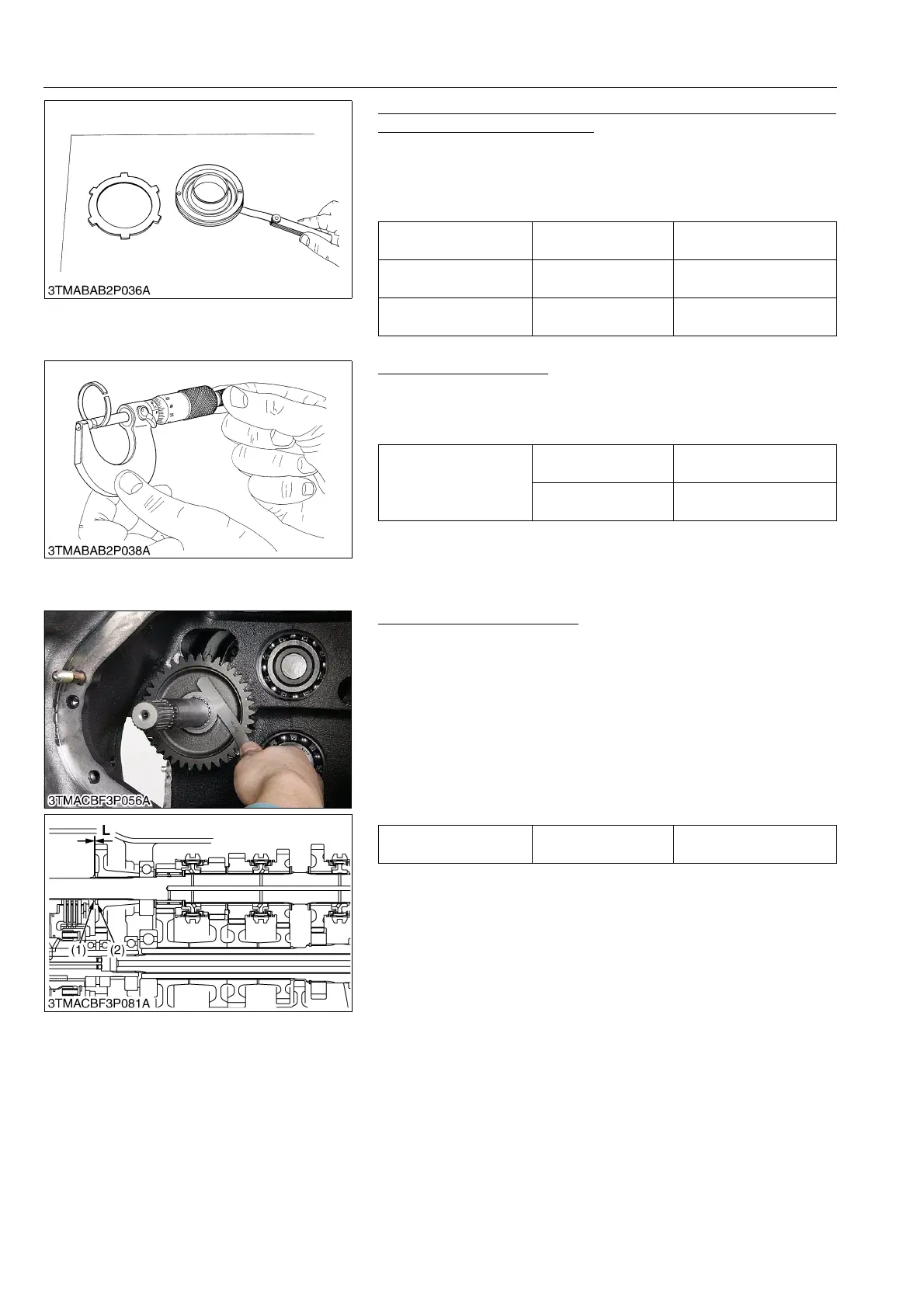 3TMABAB2P036A

3TMABAB2P038A

3TMACBF3P056A

L

(1)

(2)

3TMACBF3P081A