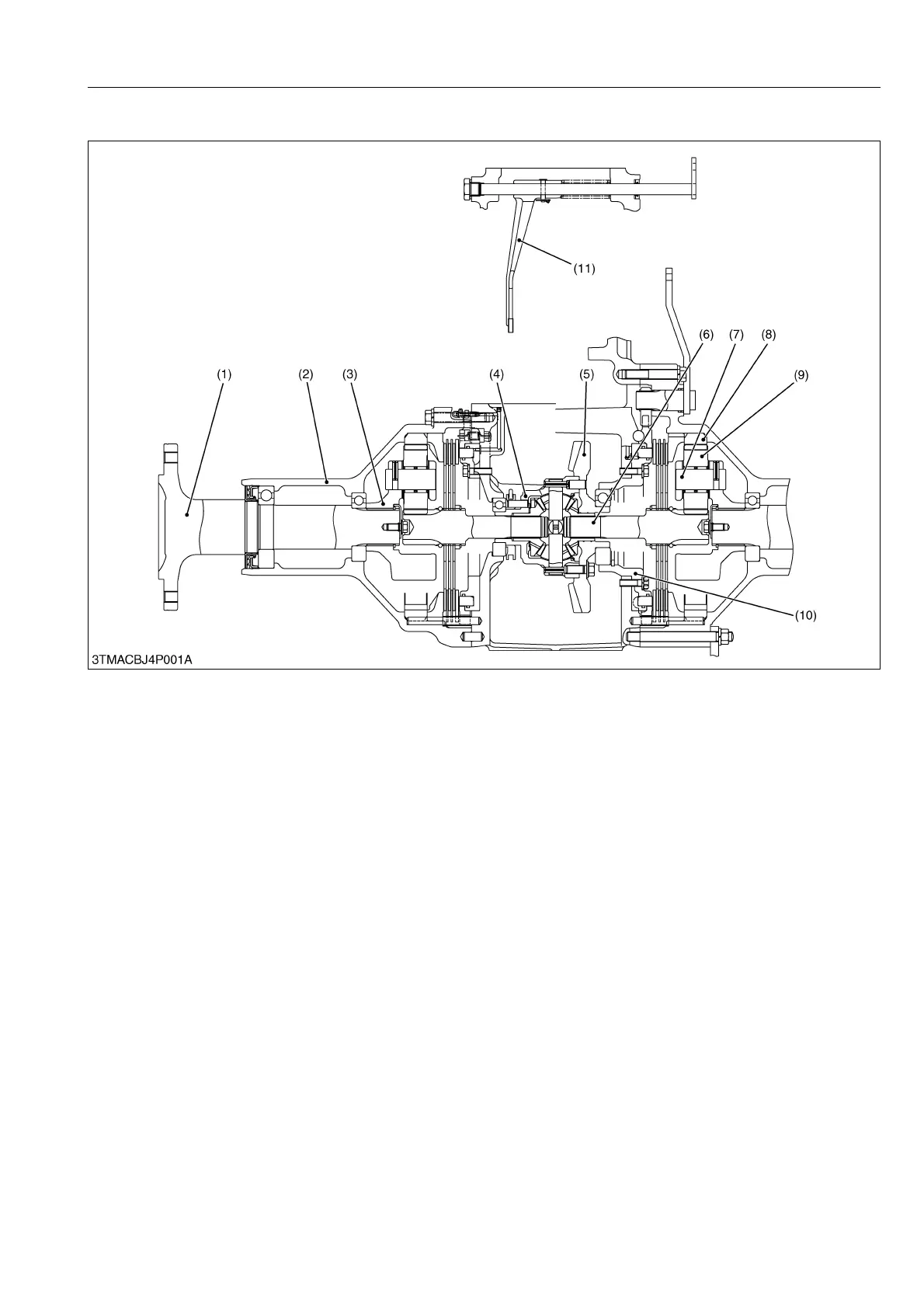 (11)

(6) (7) (8)

(1) (2) (3) (4) (5) (9)

(10)

3TMACBJ4P001A