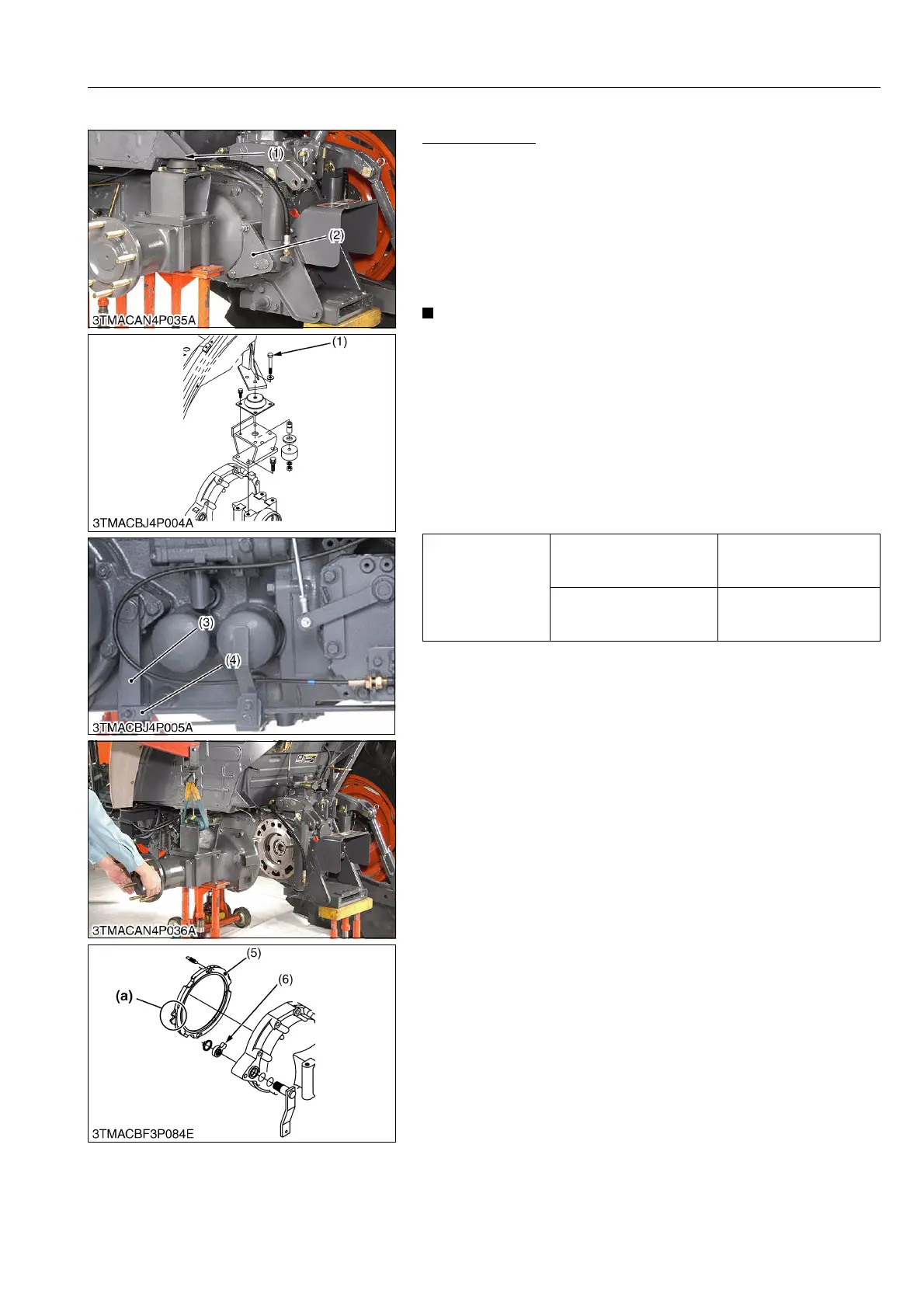 (1)

(2)

3TMACAN4P035A

(1)

3TMACBJ4P004A

(3)

(4)

3TMACBJ4P005A

3TMACAN4P036A

(5)

(6)

(a)

3TMACBF3P084E