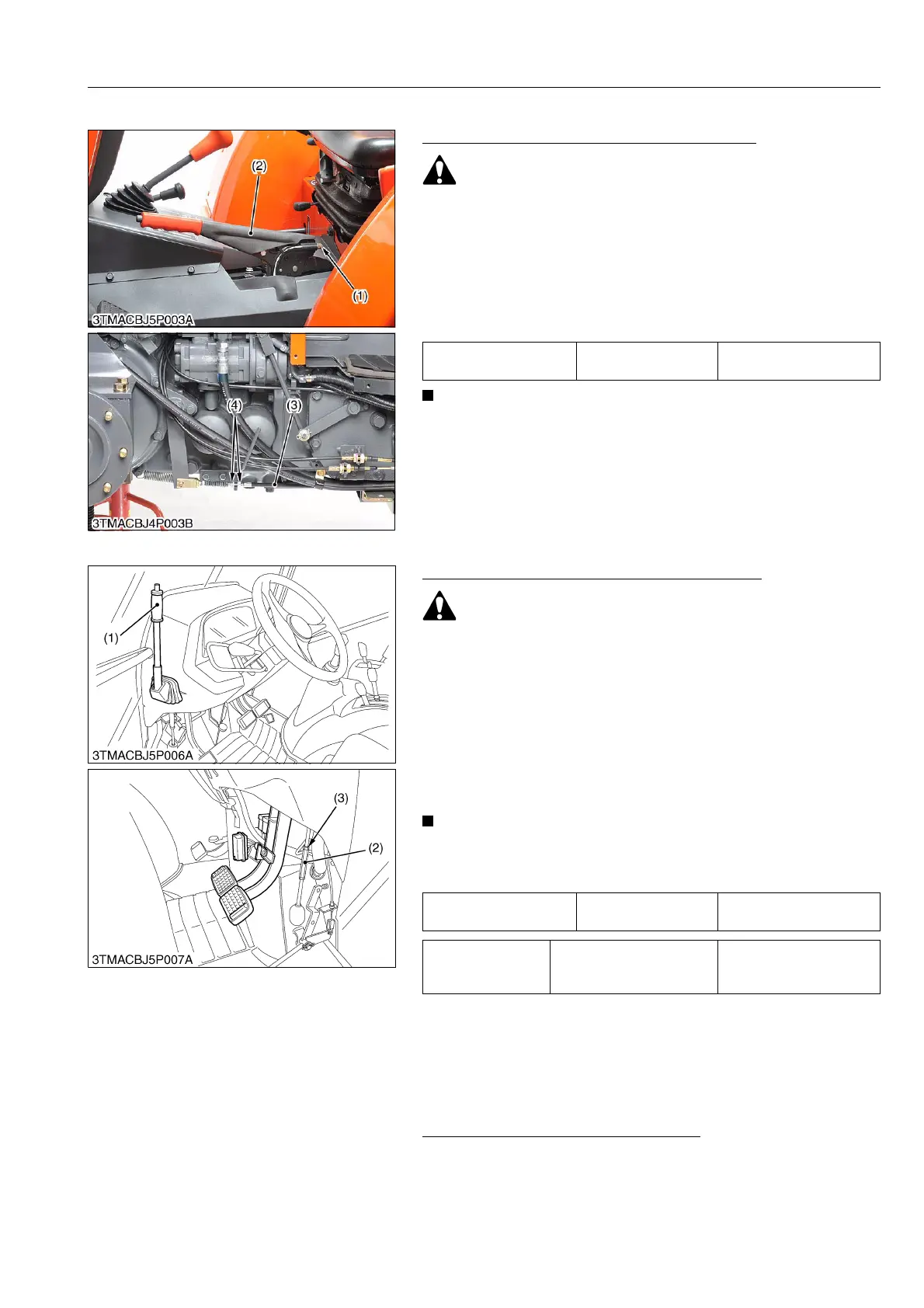 (2)

(1)

3TMACBJ5P003A

(4)

(3)

3TMACBJ4P003B

(1)

3TMACBJ5P006A

(3)

(2)

3TMACBJ5P007A