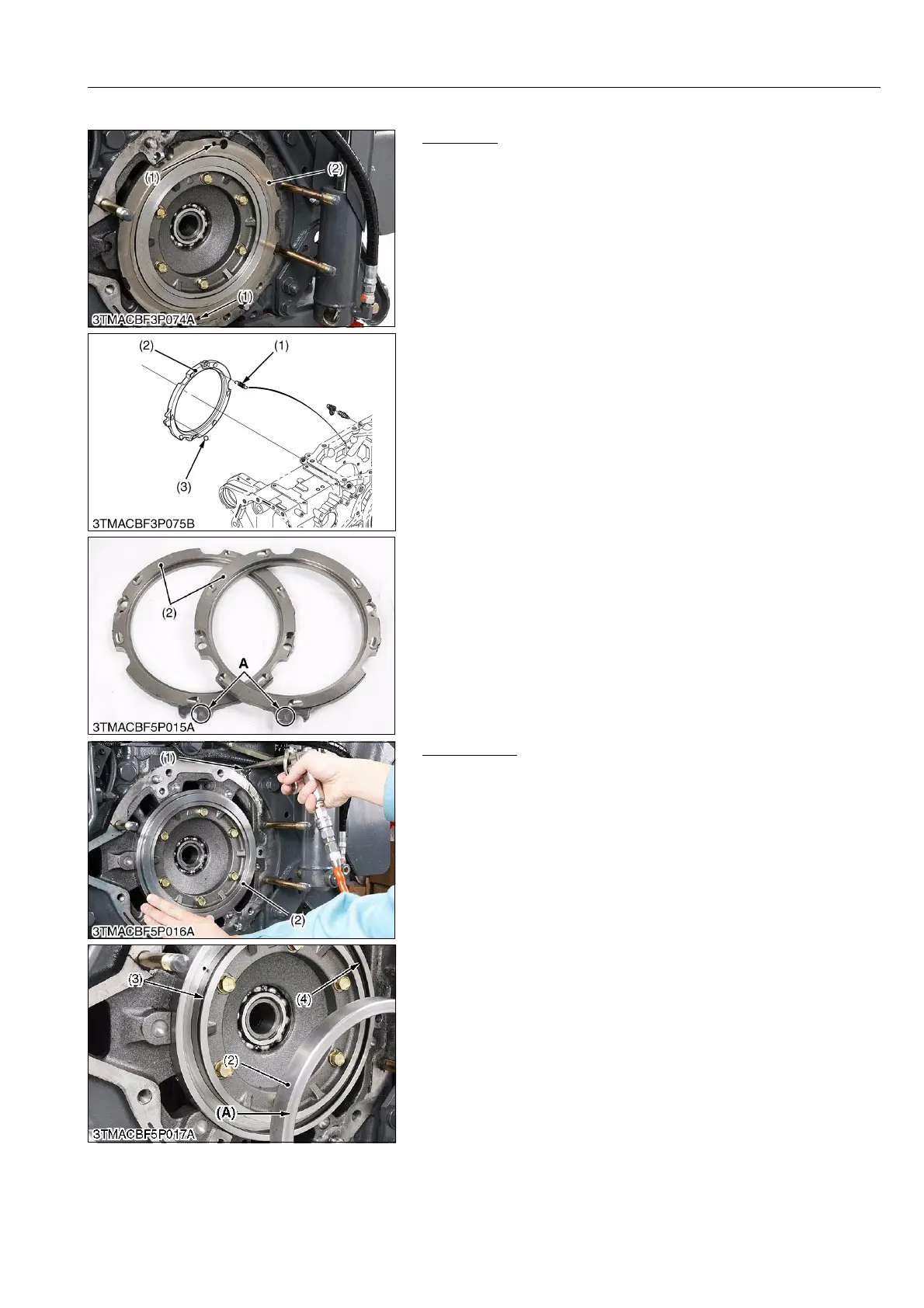 (1)
(2)
(1)
3TMACBF3P074A

(2)
(1)
(3)
3TMACBF3P075B

(2)
A
3TMACBF5P015A

(1)
(2)
3TMACBF5P016A

(3)
(4)
(2)
(A)
3TMACBF5P017A