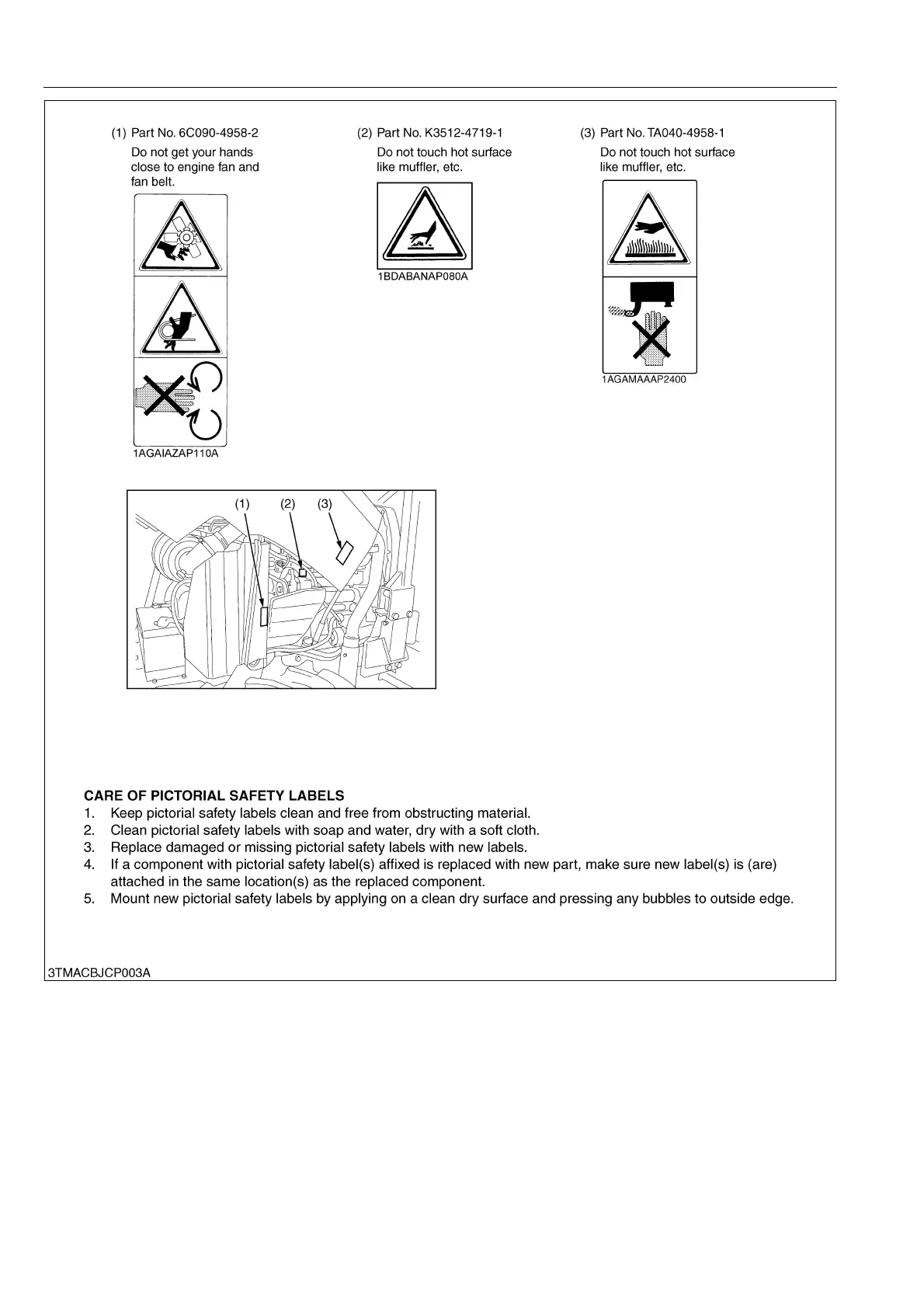 (1) Part No. 6C090-4958-2
Do not get your hands close to engine fan and fan belt.

1AGAIAZAP110A

(2) Part No. K3512-4719-1
Do not touch hot surface like muffler, etc.

1BDABANAP080A

(3) Part No. TA040-4958-1
Do not touch hot surface like muffler, etc.

1AGAMAAAP2400

(1) (2) (3)

CARE OF PICTORIAL SAFETY LABELS
1. Keep pictorial safety labels clean and free from obstructing material.
2. Clean pictorial safety labels with soap and water, dry with a soft cloth.
3. Replace damaged or missing pictorial safety labels with new labels.
4. If a component with pictorial safety label(s) affixed is replaced with new part, make sure new label(s) is (are) attached in the same location(s) as the replaced component.
5. Mount new pictorial safety labels by applying on a clean dry surface and pressing any bubbles to outside edge.

3TMACBJCP003A