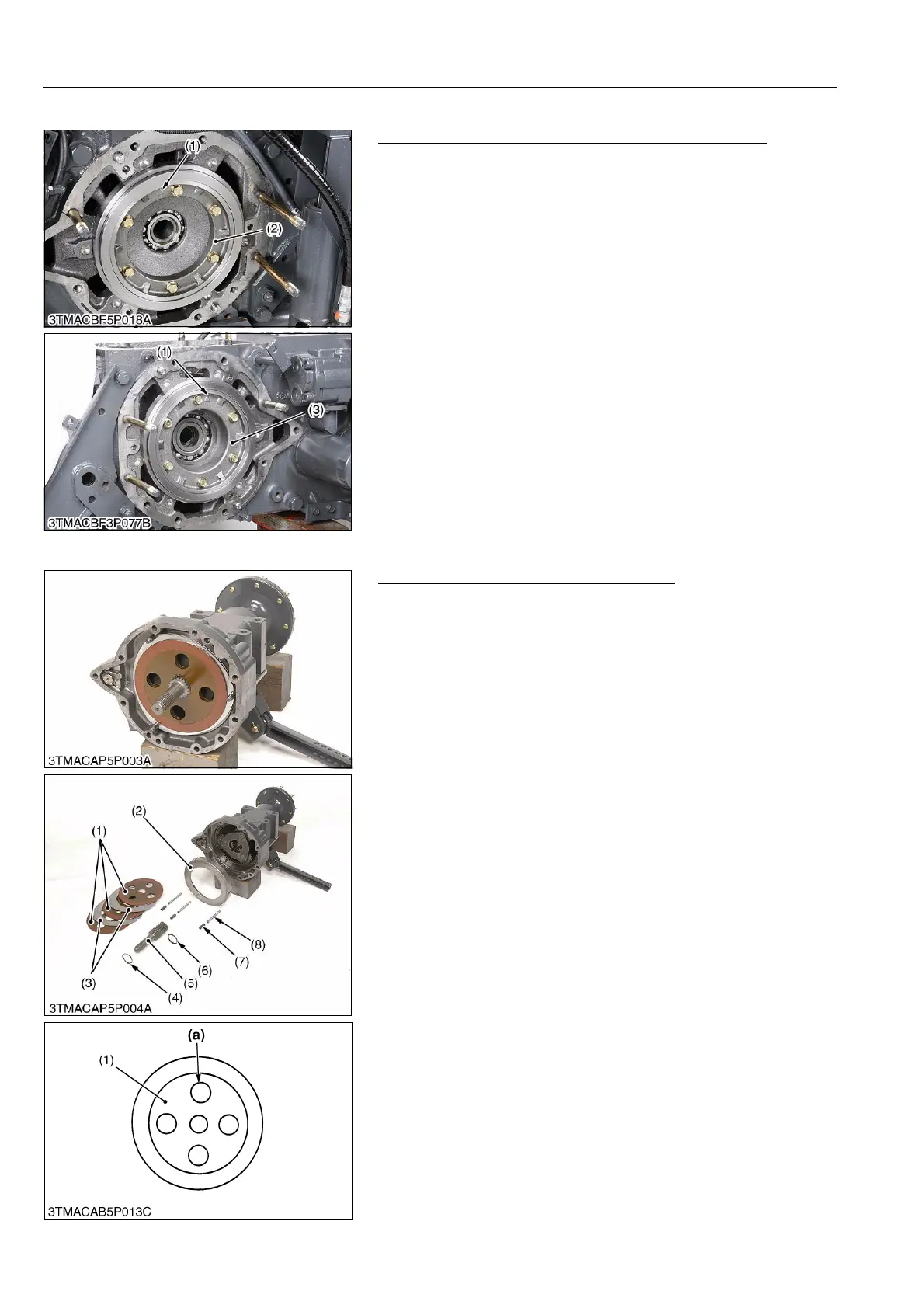 (1)
(2)
3TMACBF5P018A

(1)
(3)
3TMACBF3P077B

3TMACAP5P003A

(1)
(2)
(3)
(4)
(5)
(6)
(7)
(8)
3TMACAP5P004A

(a)
(1)
3TMACAB5P013C