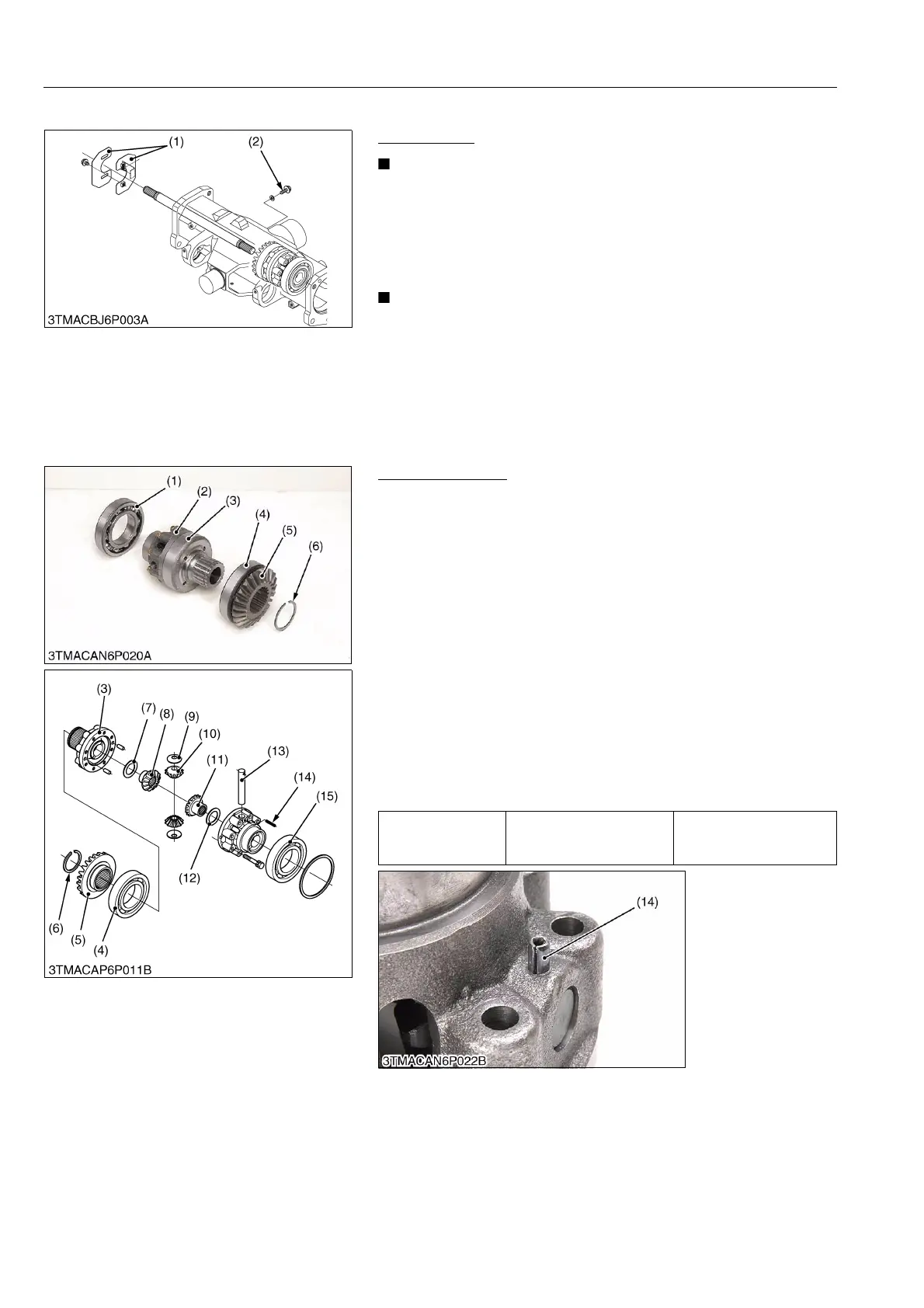 (1)

(2)

3TMACBJ6P003A

(1)

(2)

(3)

(4)

(5)

(6)

3TMACAN6P020A

(3)

(7)

(8)

(9)

(10)

(11)

(13)

(14)

(15)

(12)

(6)

(5)

(4)

3TMACAP6P011B

(14)

3TMACAN6P022B