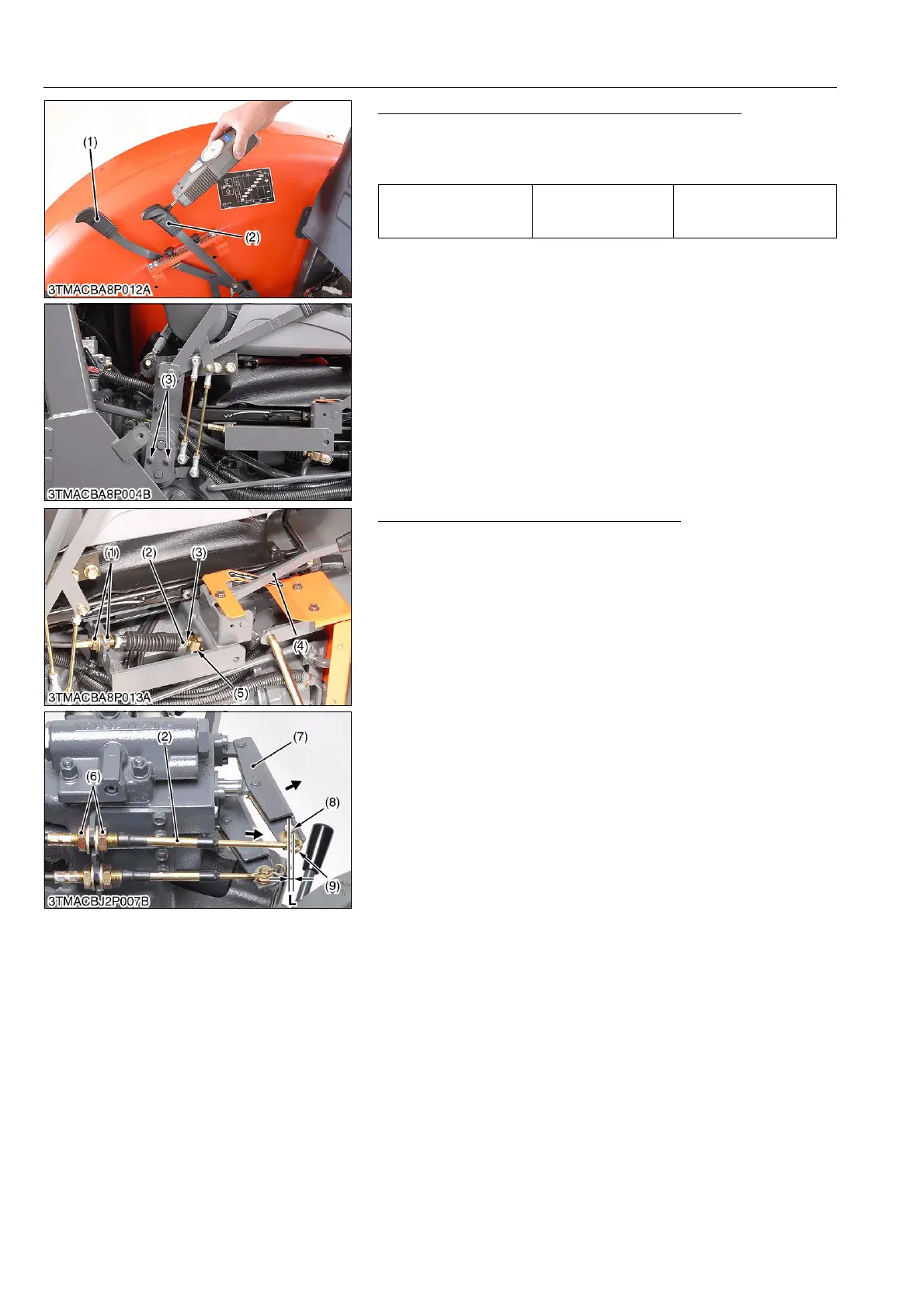 (1)

(2)

3TMACBA8P012A

(3)

3TMACBA8P004B

(1)

(2)

(3)

(4)

(5)

3TMACBA8P013A

(2)

(7)

(6)

(8)

(9)

L

3TMACBJ2P007B