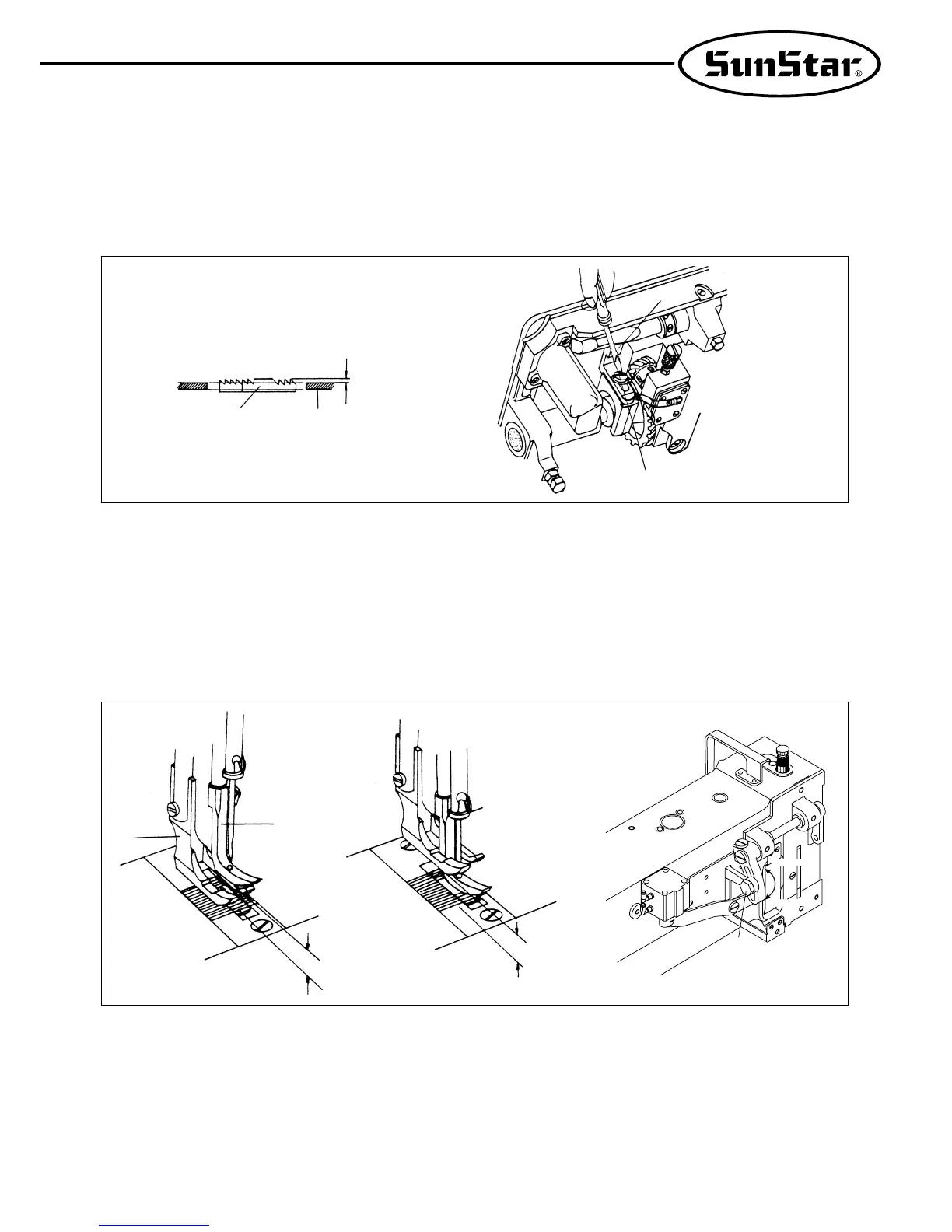 SunStar®