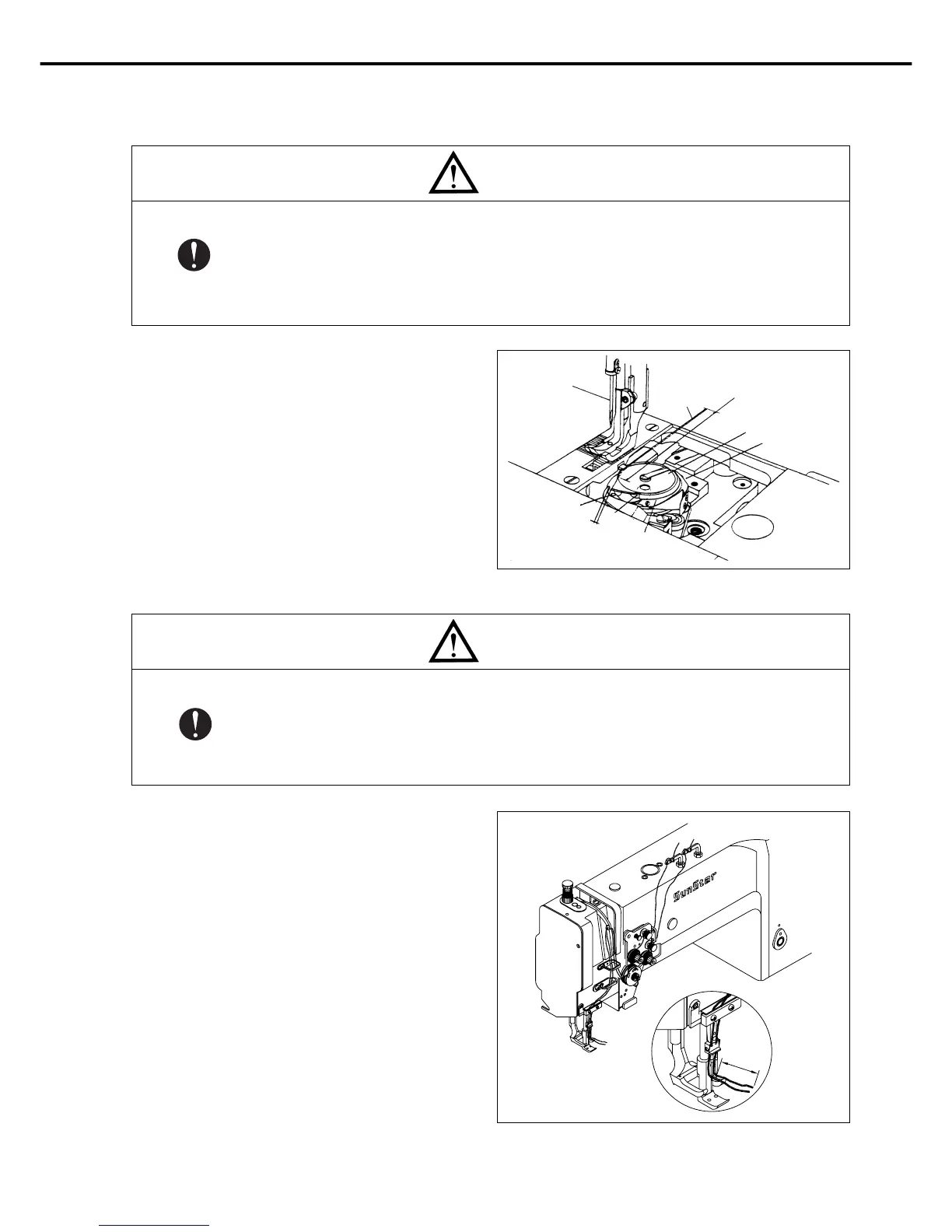 SunStar