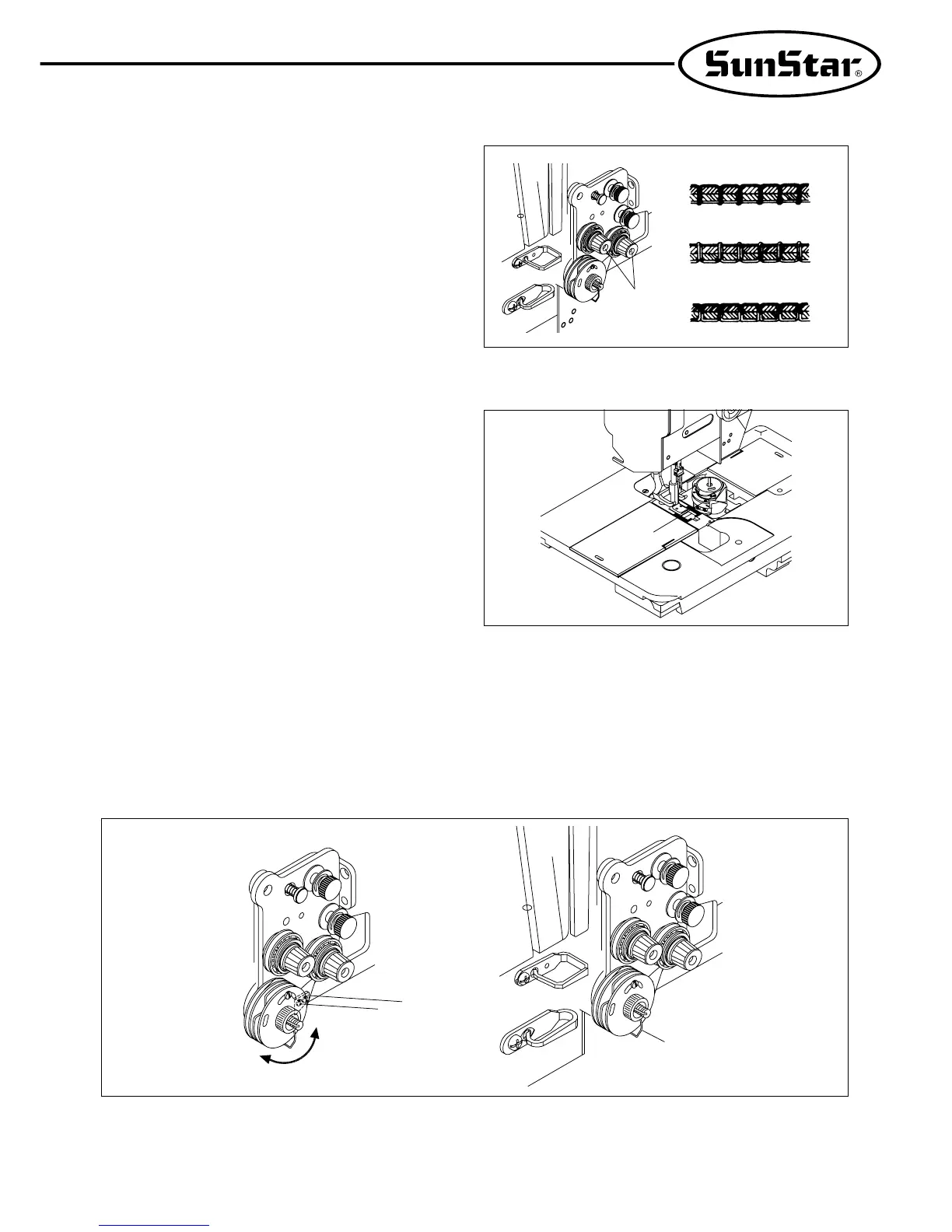 SunStar®