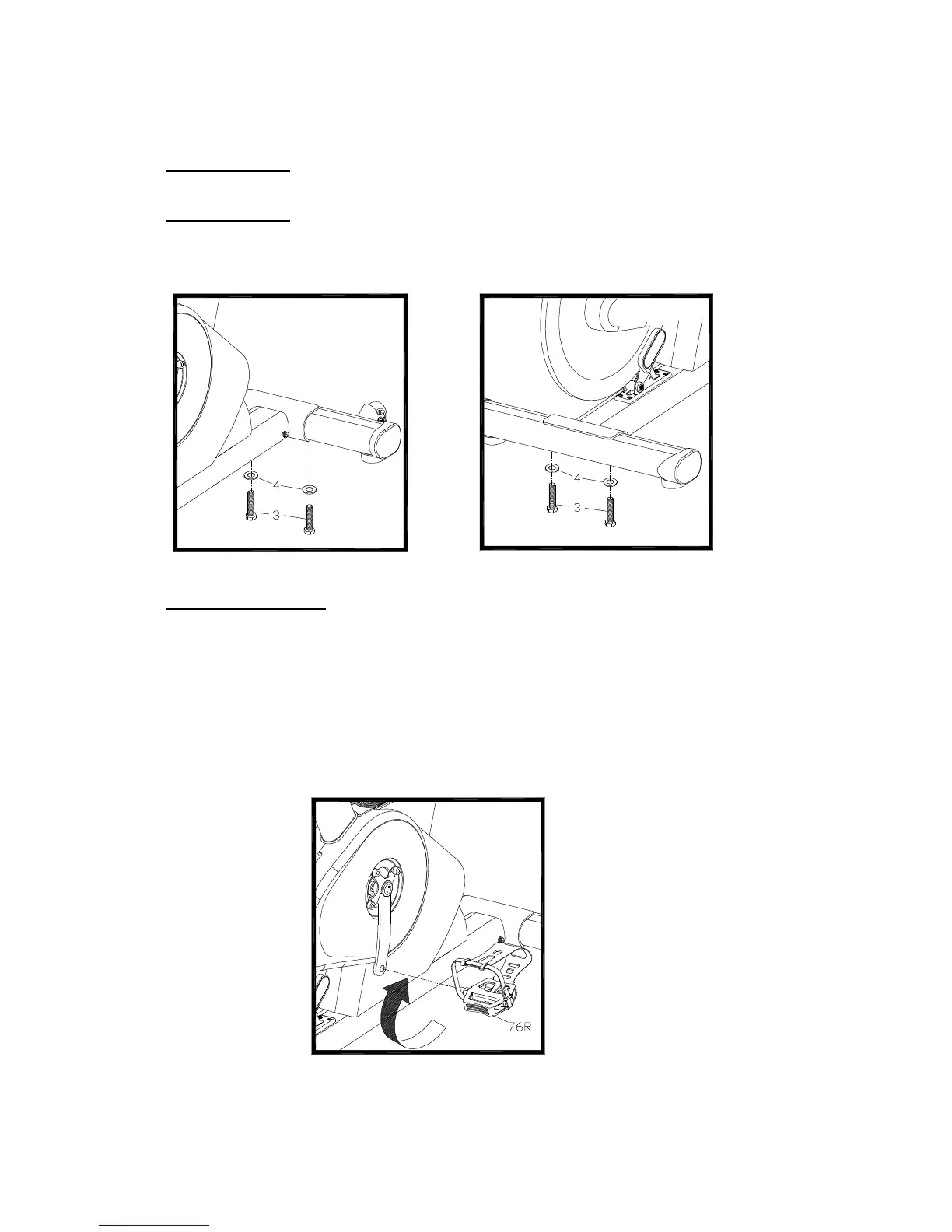 4
3
4
3

76R