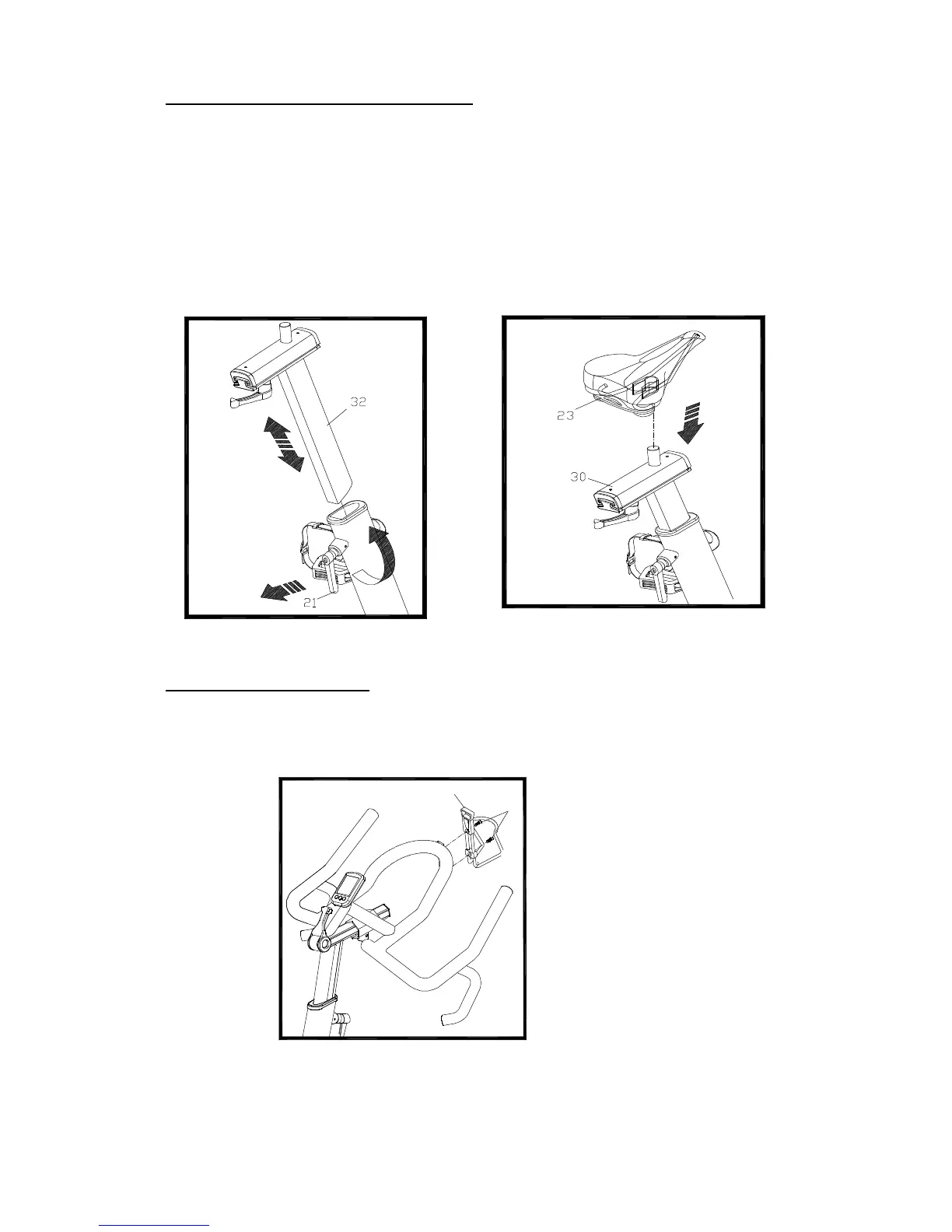 32

21

23

30