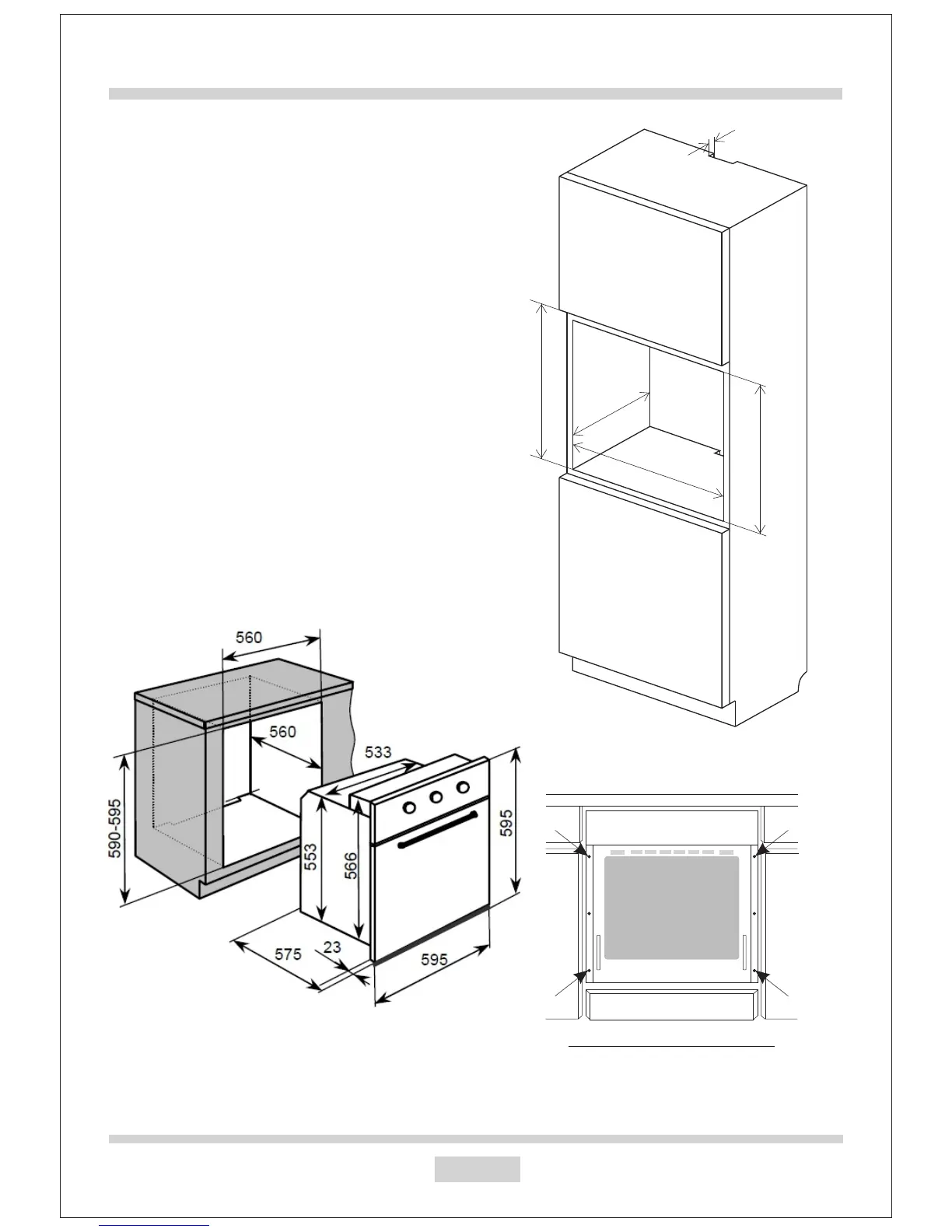 560

560

533

590-595

553

566

595

575

23

595