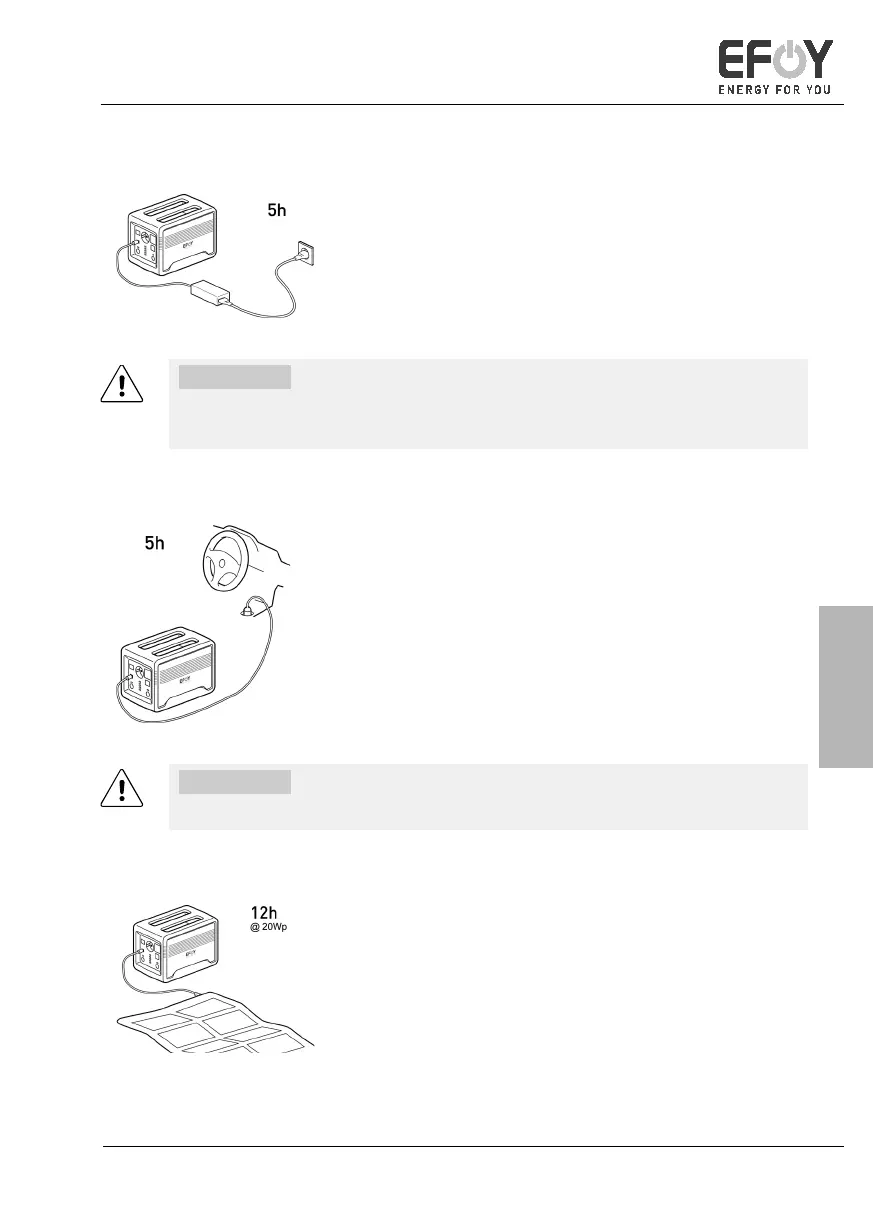 EFOY
ENERGY FOR YOU

5h

EFOY

5h

12h
@ 20Wp