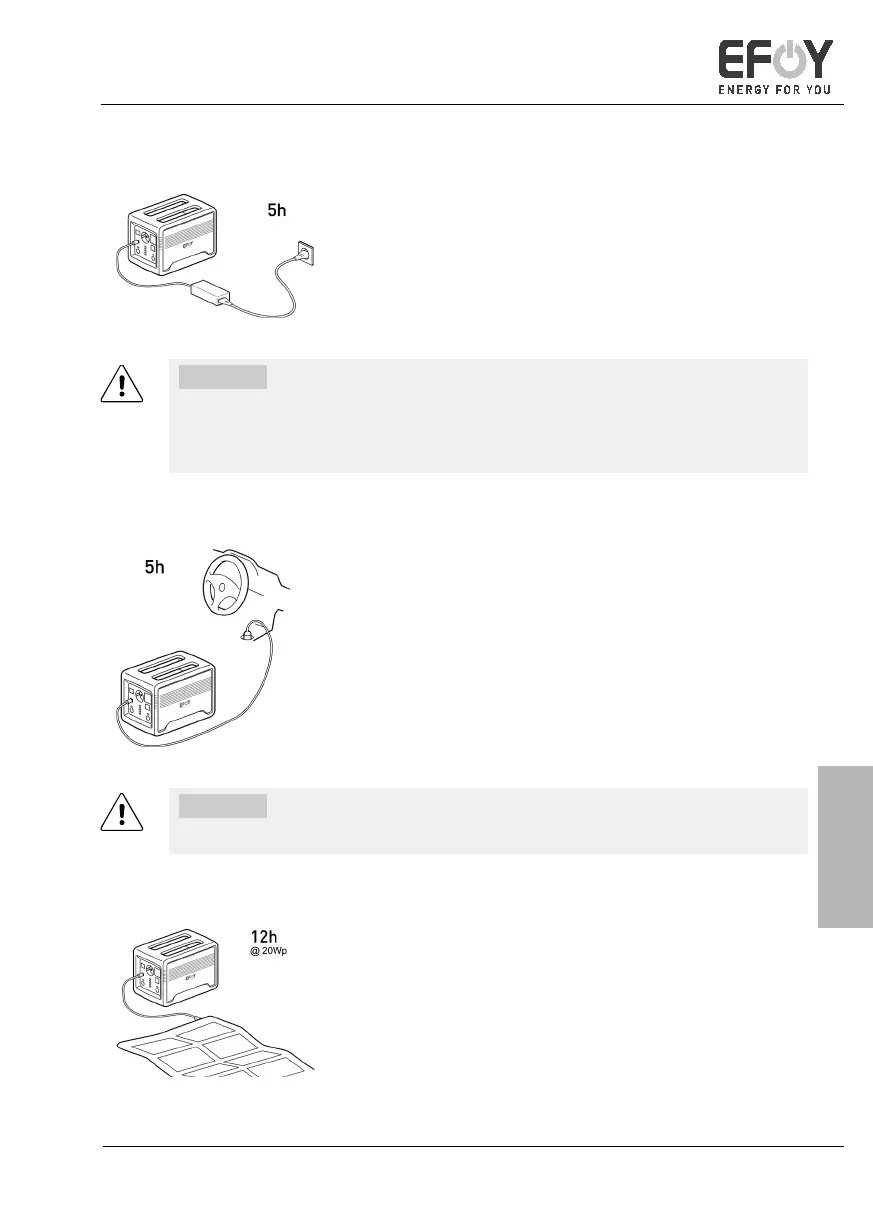 EFOY
ENERGY FOR YOU

5h

5h

12h
@ 20Wp