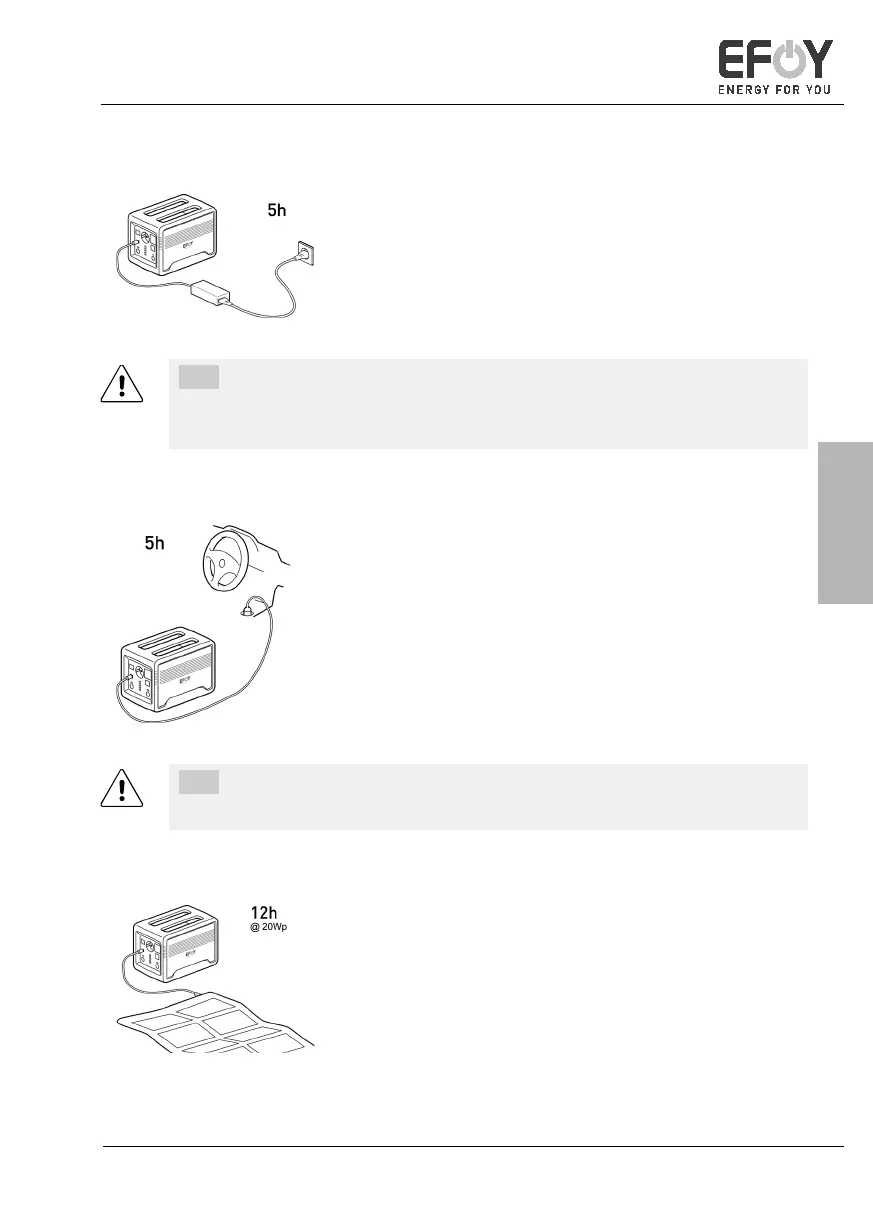 EFOY
ENERGY FOR YOU

5h

5h

12h
@ 20Wp