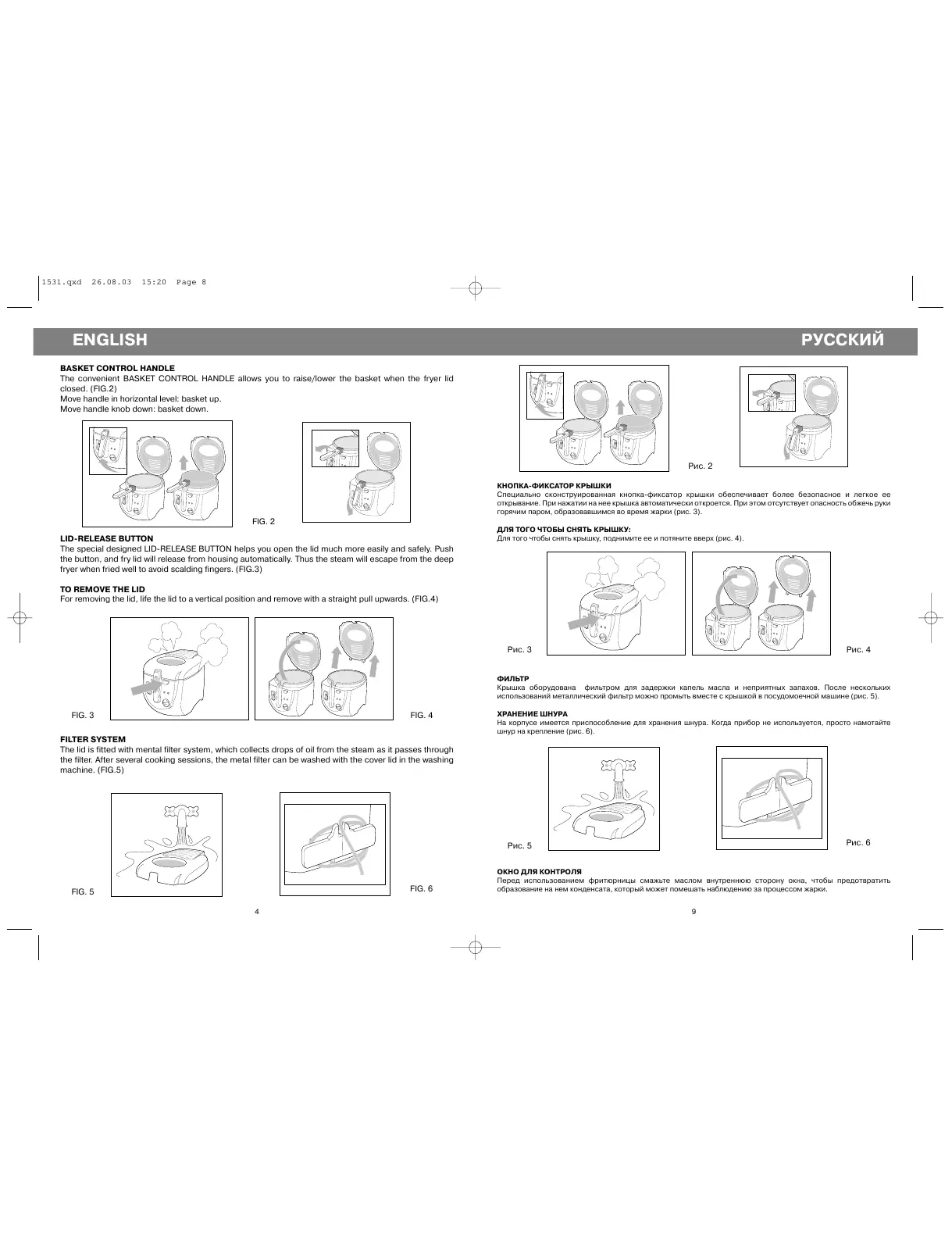 1531.qxd 26.08.03 15:20 Page 8

ENGLISH

BASKET CONTROL HANDLE
The convenient BASKET CONTROL HANDLE allows you to raise/lower the basket when the fryer lid closed. (FIG.2)
Move handle in horizontal level: basket up.
Move handle knob down: basket down.

FIG. 2

LID-RELEASE BUTTON
The special designed LID-RELEASE BUTTON helps you open the lid much more easily and safely. Push the button, and fry lid will release from housing automatically. Thus the steam will escape from the deep fryer when fried well to avoid scalding fingers. (FIG.3)

TO REMOVE THE LID
For removing the lid, life the lid to a vertical position and remove with a straight pull upwards. (FIG.4)

FIG. 3

FIG. 4

FILTER SYSTEM
The lid is fitted with mental filter system, which collects drops of oil from the steam as it passes through the filter. After several cooking sessions, the metal filter can be washed with the cover lid in the washing machine. (FIG.5)

FIG. 5

FIG. 6

4

РУССКИЙ

Рис. 2

КНОПКА-ФИКСАТОР КРЫШКИ
Специально сконструированная кнопка-фиксатор крышки обеспечивает более безопасное и легкое ее открывание. При нажатии на нее крышка автоматически откроется. При этом отсутствует опасность обжечь руки горячим паром, образовавшимся во время жарки (рис. 3).

ДЛЯ ТОГО ЧТОБЫ СНЯТЬ КРЫШКУ:
Для того чтобы снять крышку, поднимите ее и потяните вверх (рис. 4).

Рис. 3

Рис. 4

ФИЛЬТР
Крышка оборудована фильтром для задержки капель масла и неприятных запахов. После нескольких использований металлический фильтр можно промыть вместе с крышкой в посудомоечной машине (рис. 5).

ХРАНЕНИЕ ШНУРА
На корпусе имеется приспособление для хранения шнура. Когда прибор не используется, просто намотайте шнур на крепление (рис. 6).

Рис. 5

Рис. 6

ОКНО ДЛЯ КОНТРОЛЯ
Перед использованием фритюрницы смажьте маслом внутреннюю сторону окна, чтобы предотвратить образование на нем конденсата, который может помешать наблюдению за процессом жарки.

9