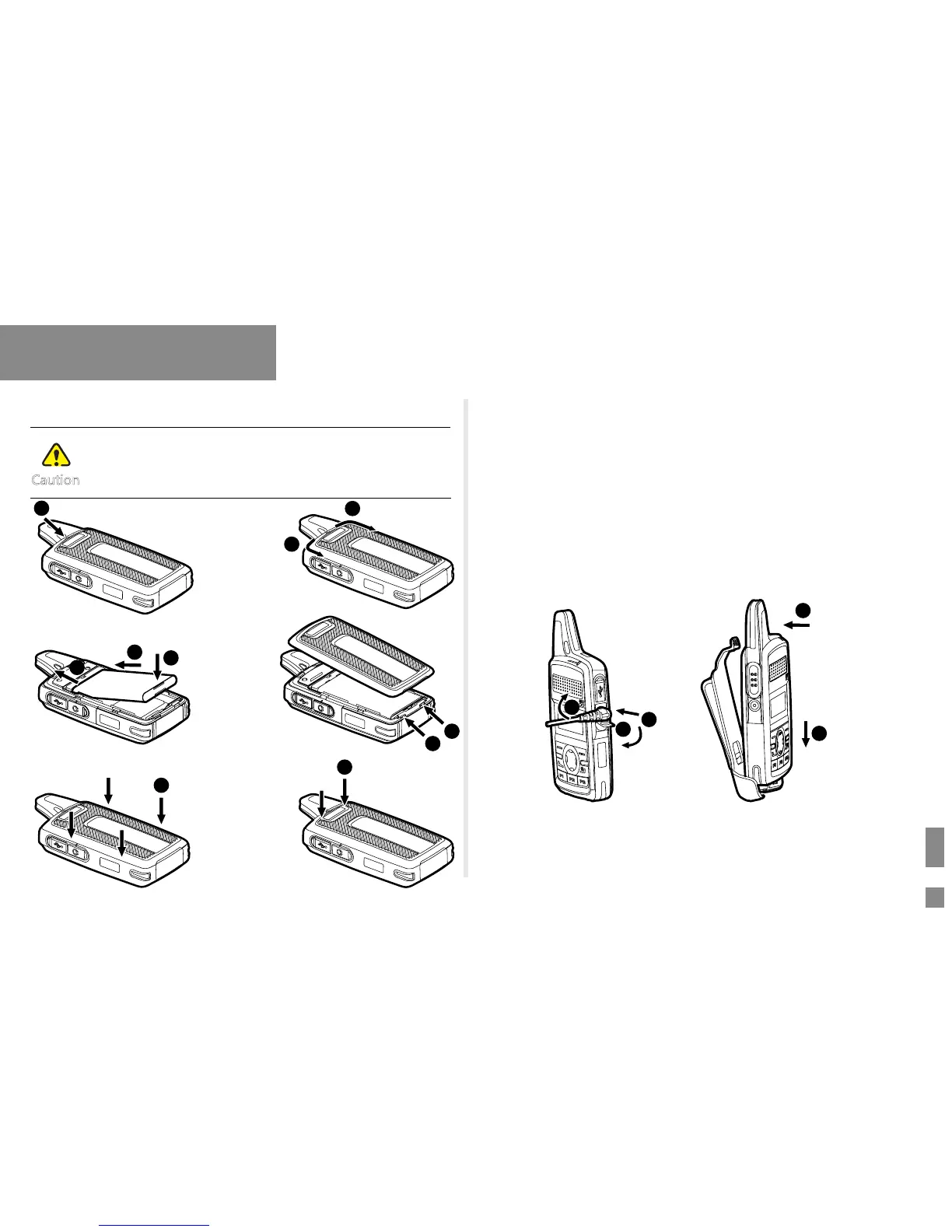 Caution