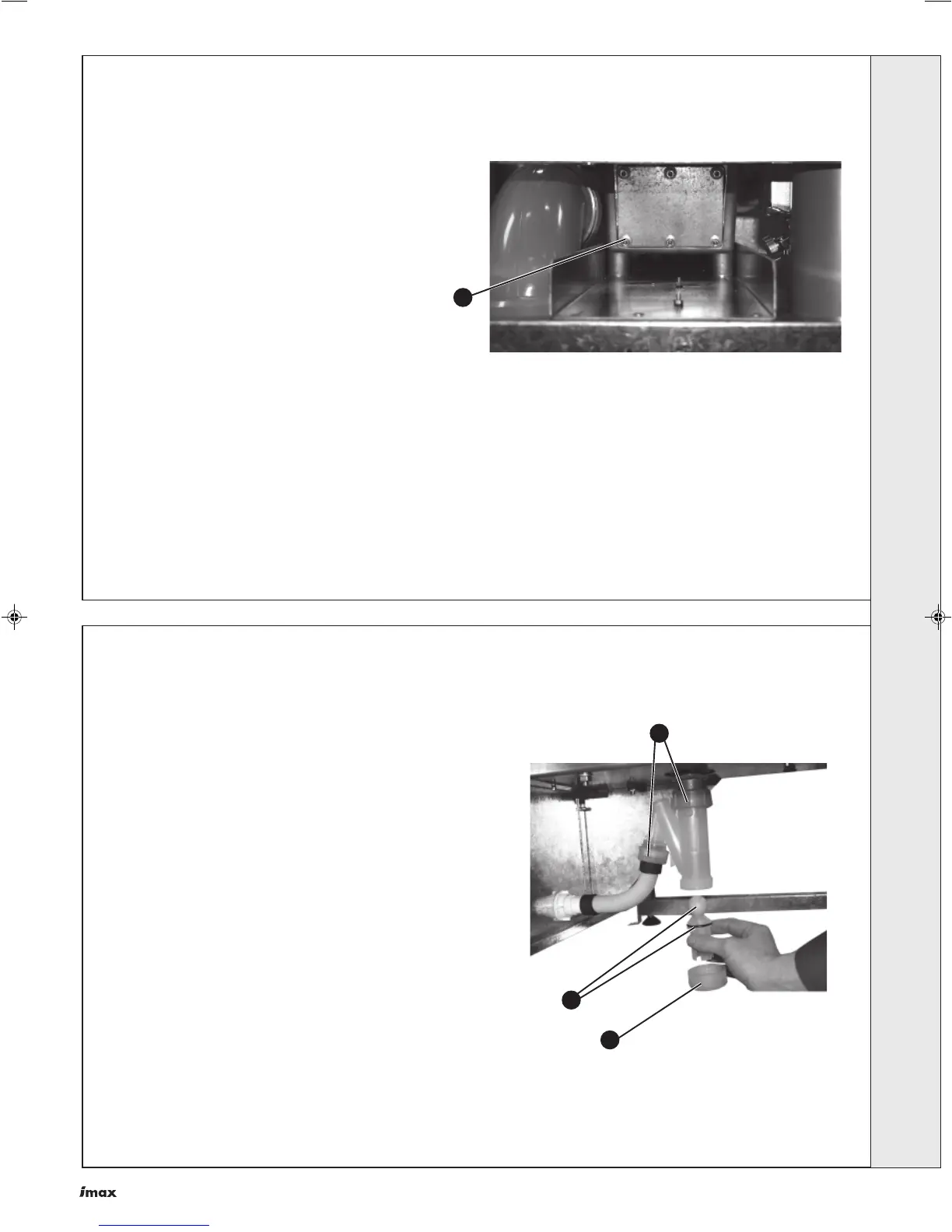 imax