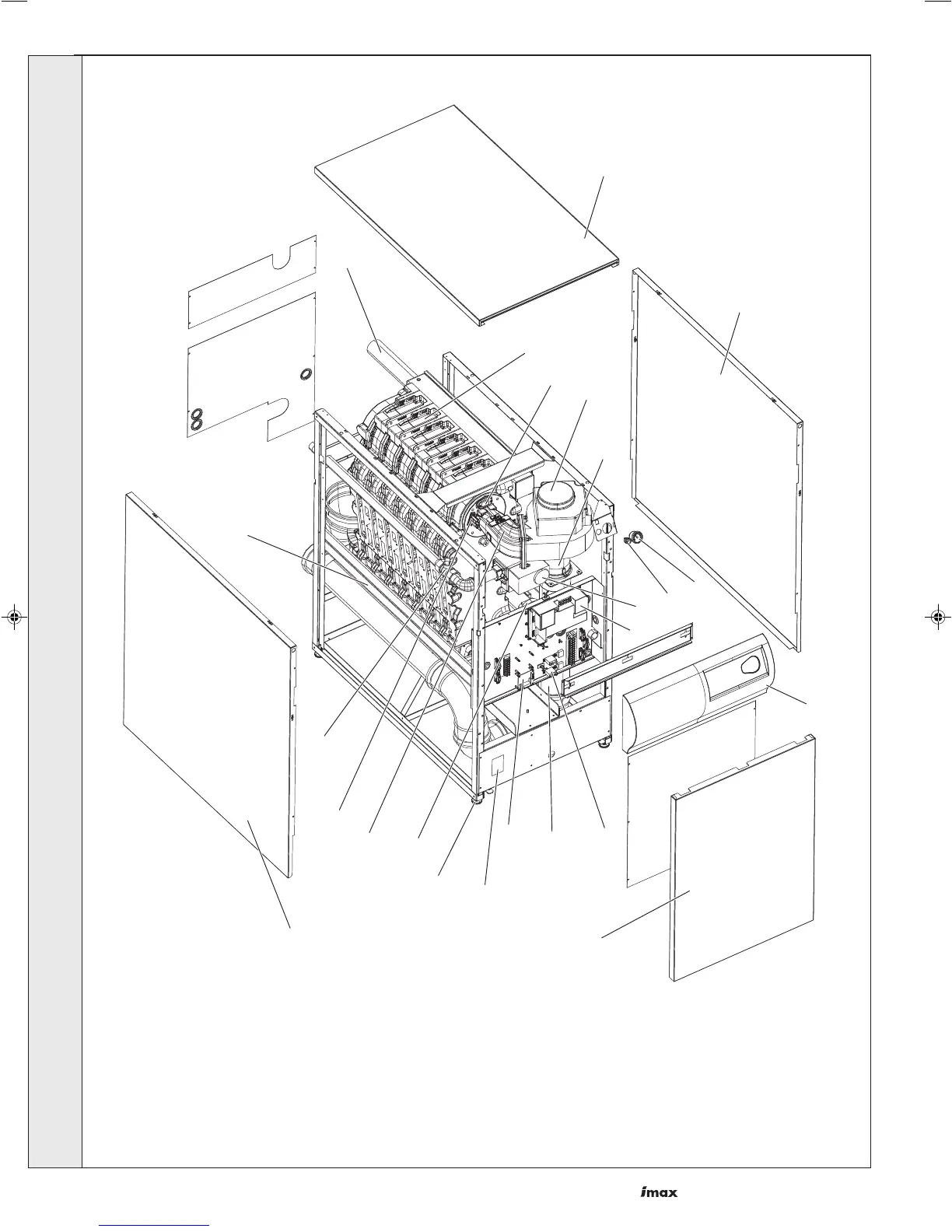 imax