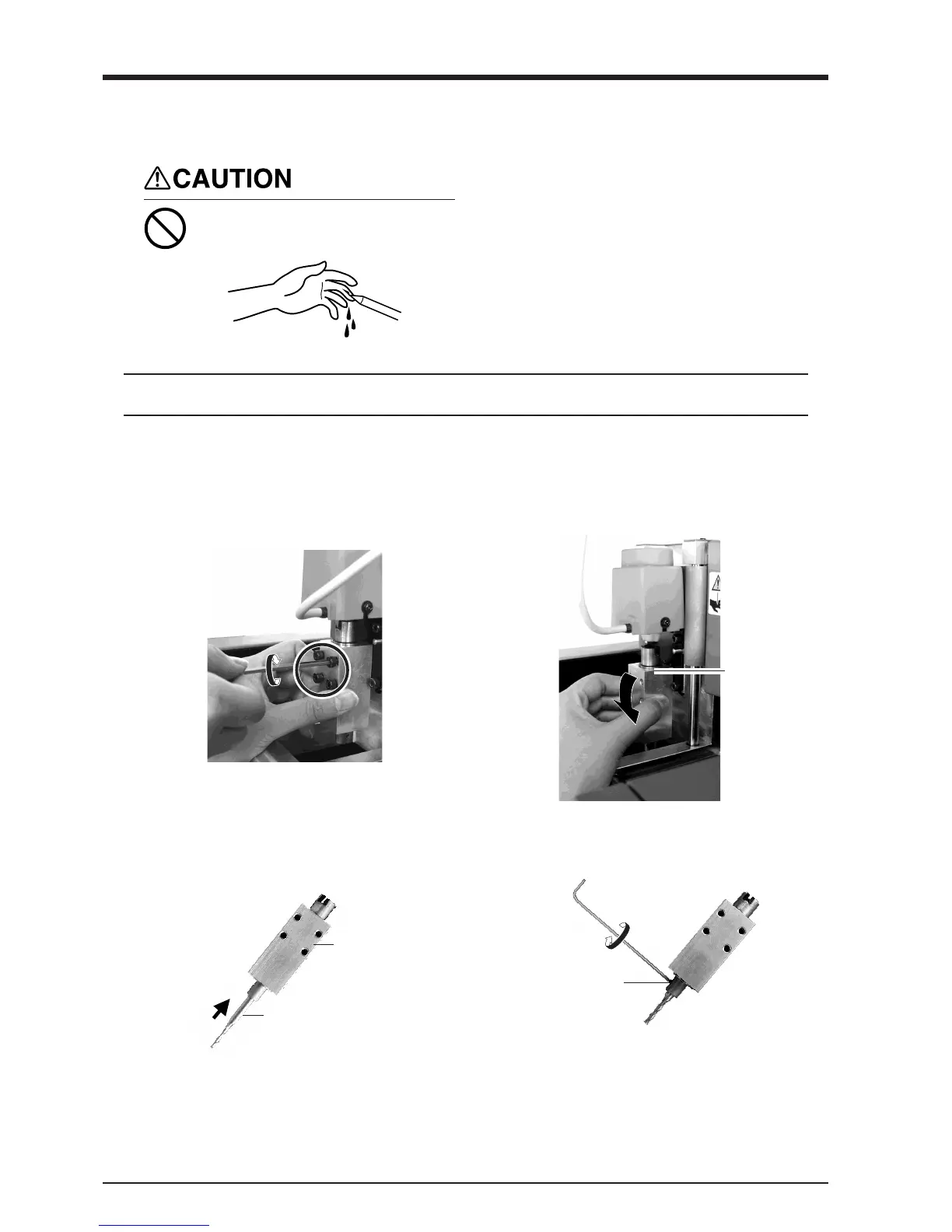 CAUTION