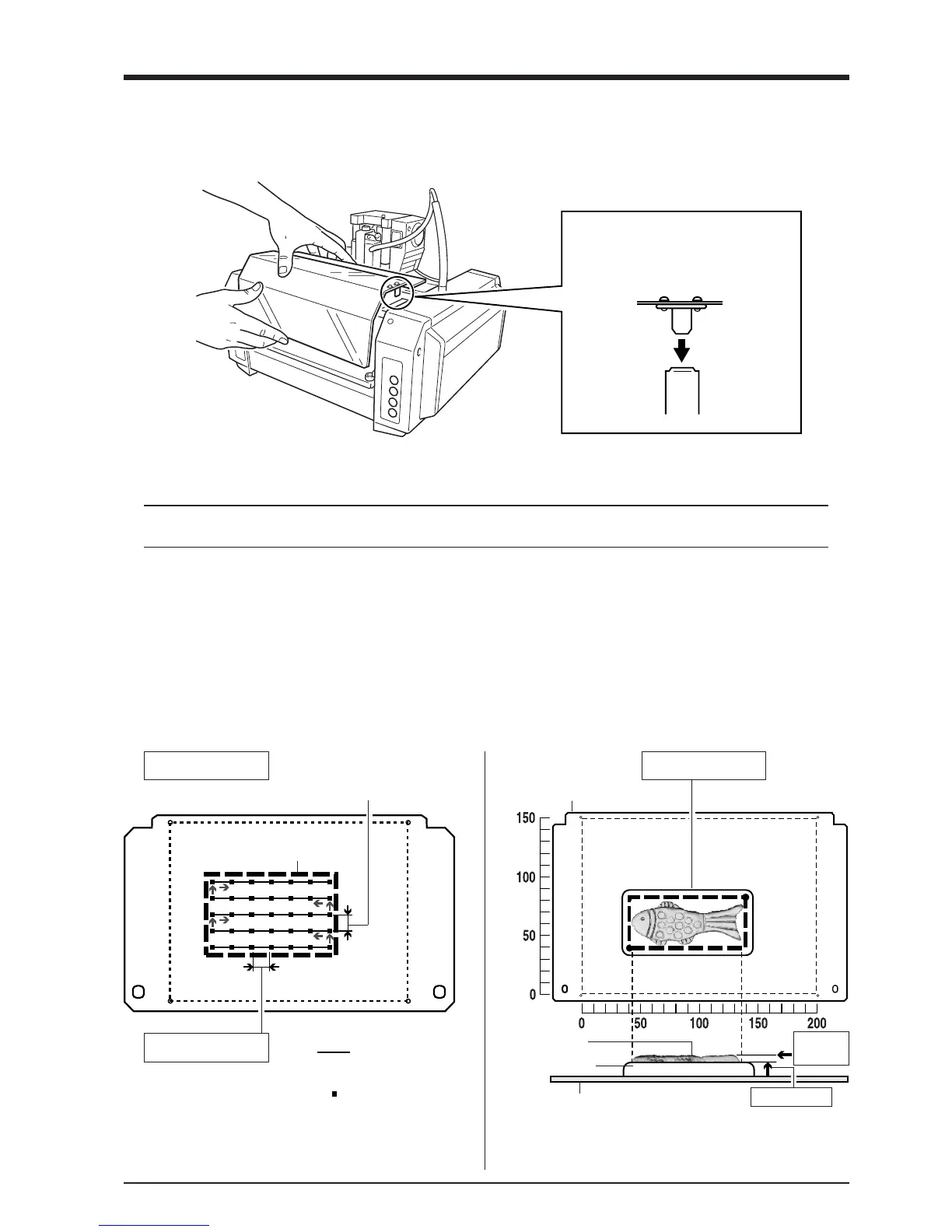 150

100

50

0

0

50

100

150

200