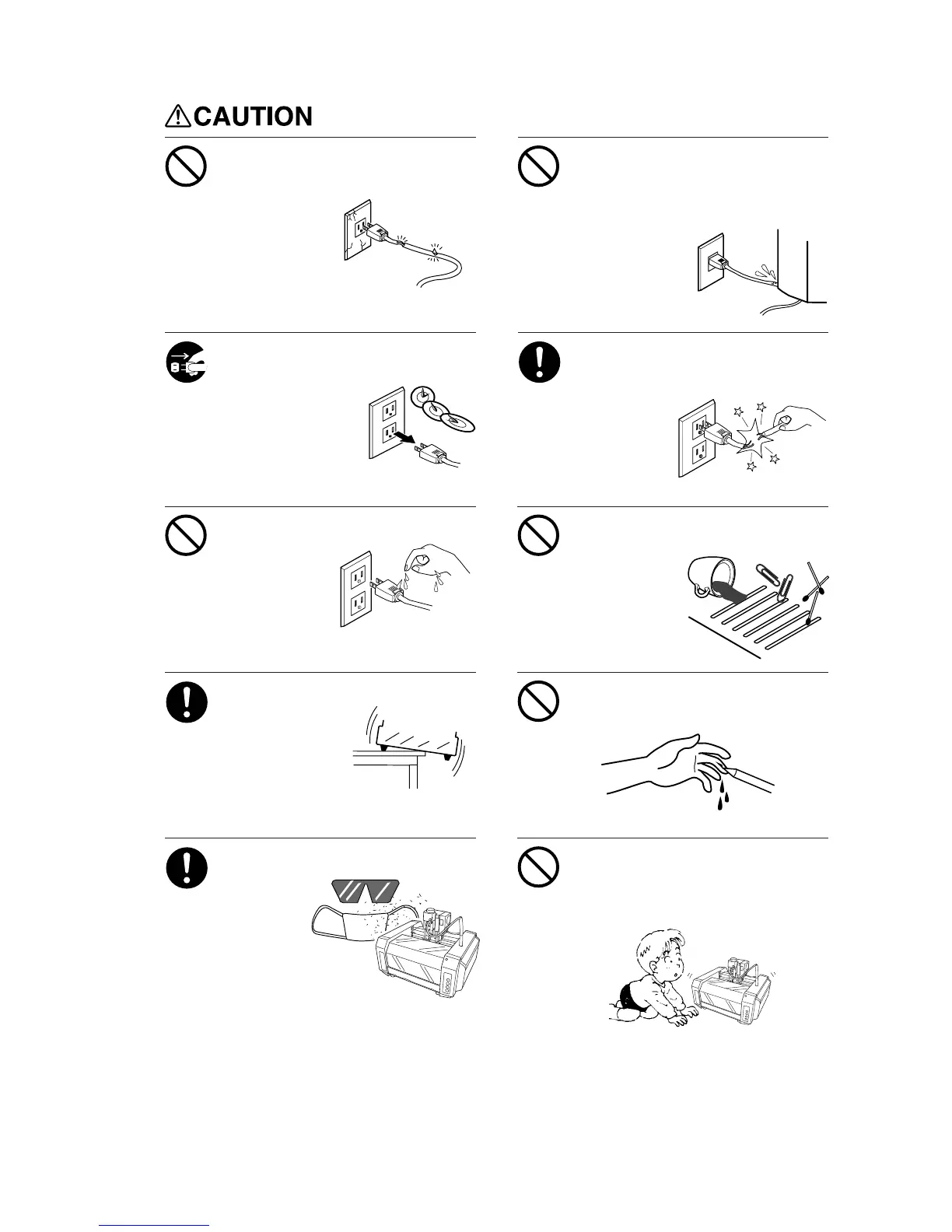 CAUTION