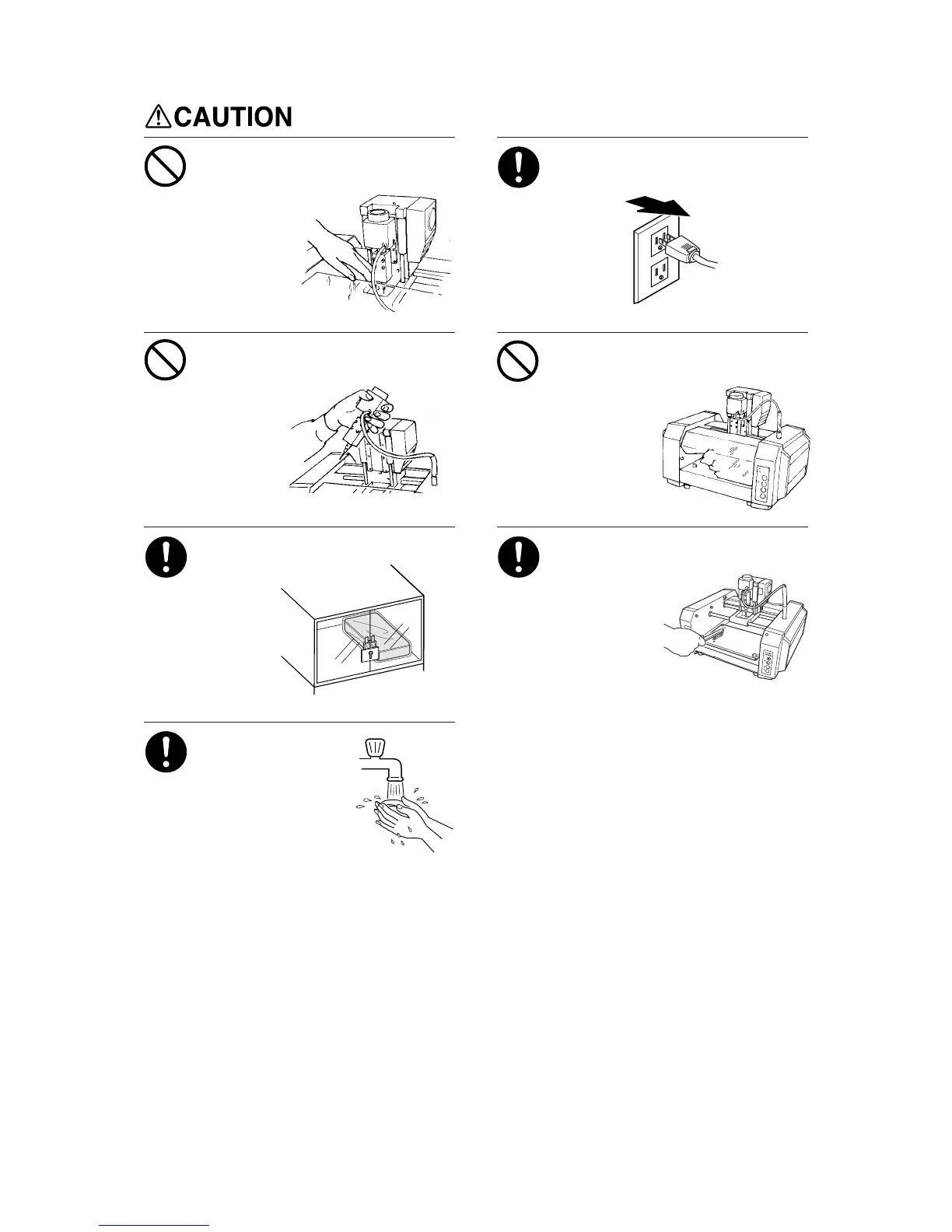 CAUTION