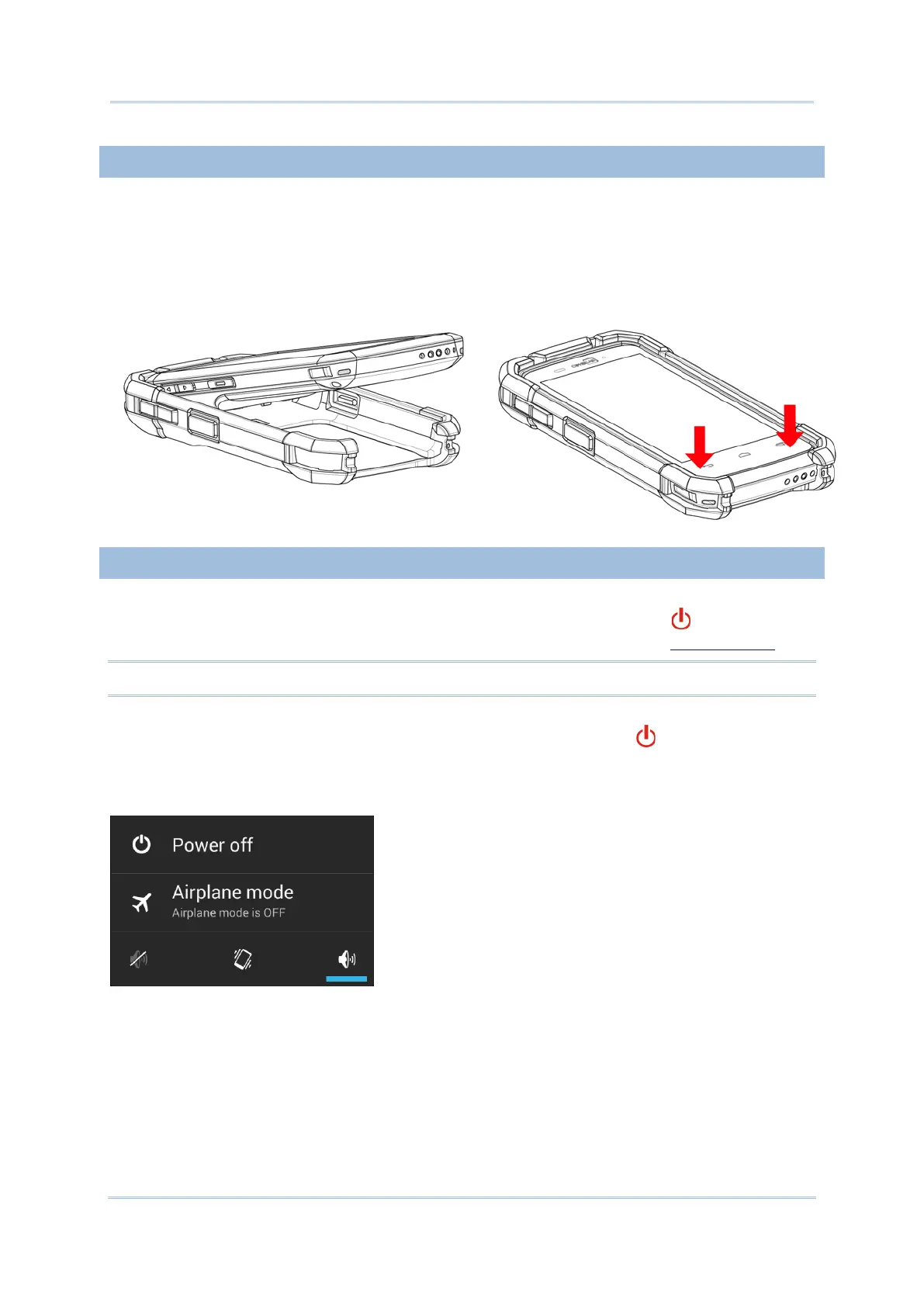 Power off

Airplane mode

Airplane mode is OFF