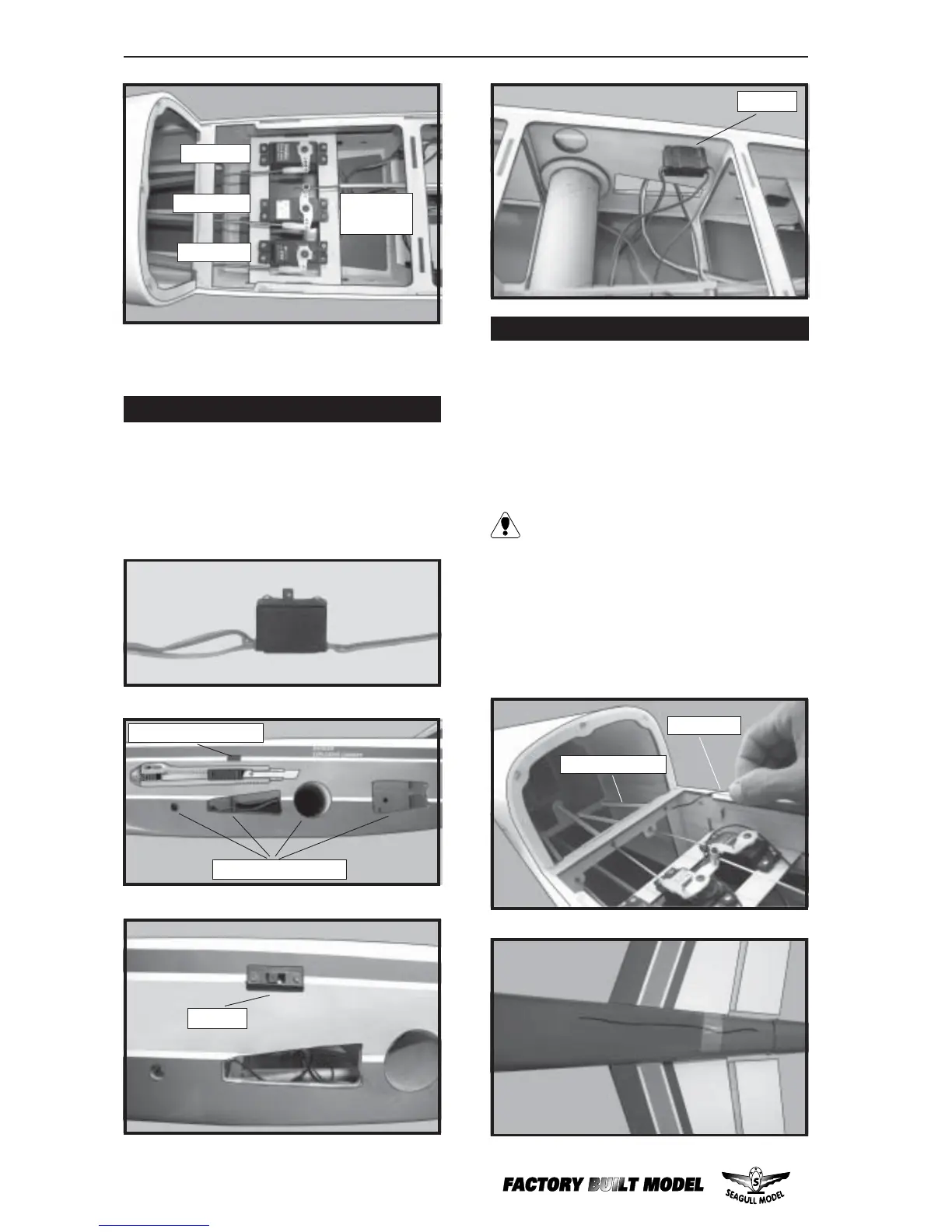 FACTORY BUILT MODEL

SEAGULL MODEL