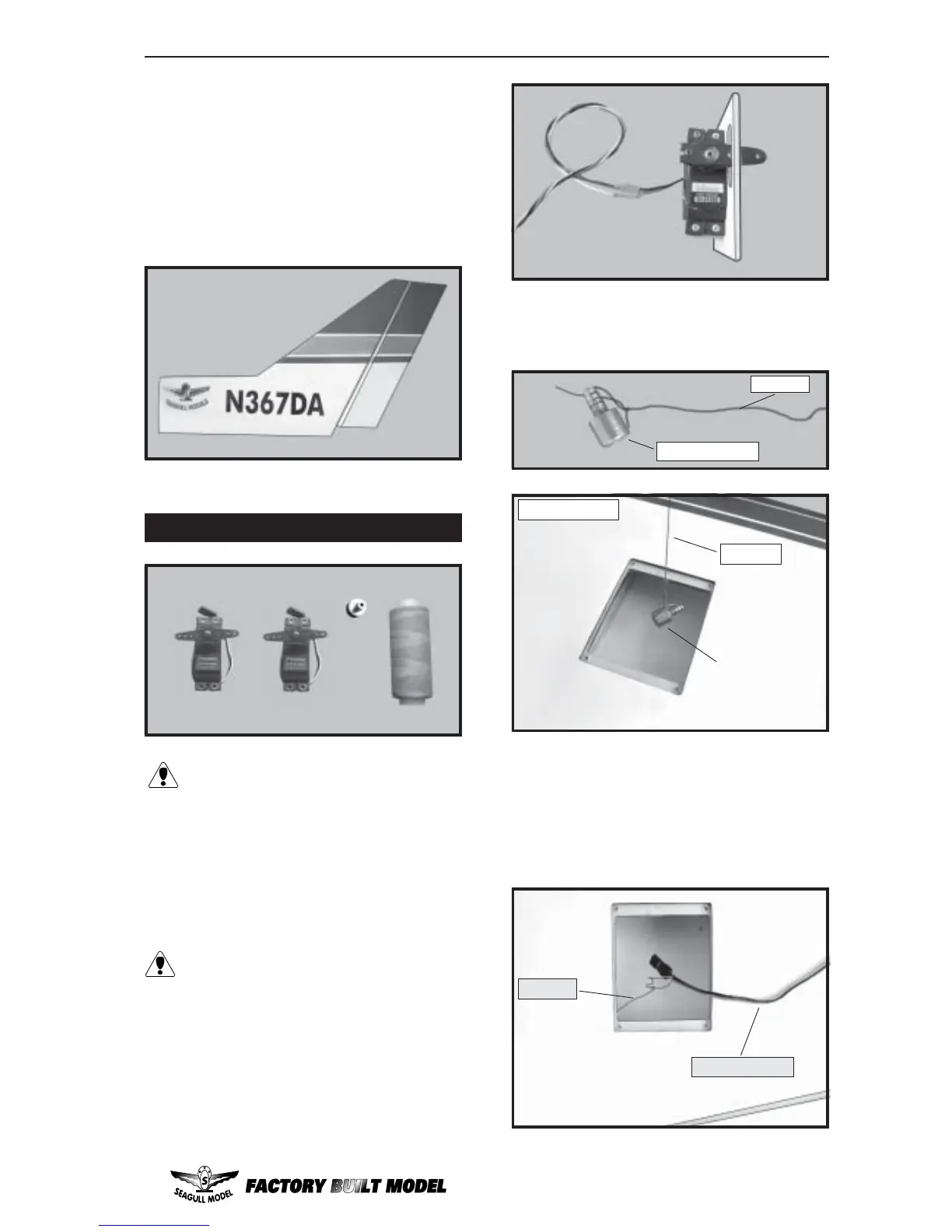 SEAGULL MODELS

N367DA

SEAGULL MODEL FACTORY BUILT MODEL