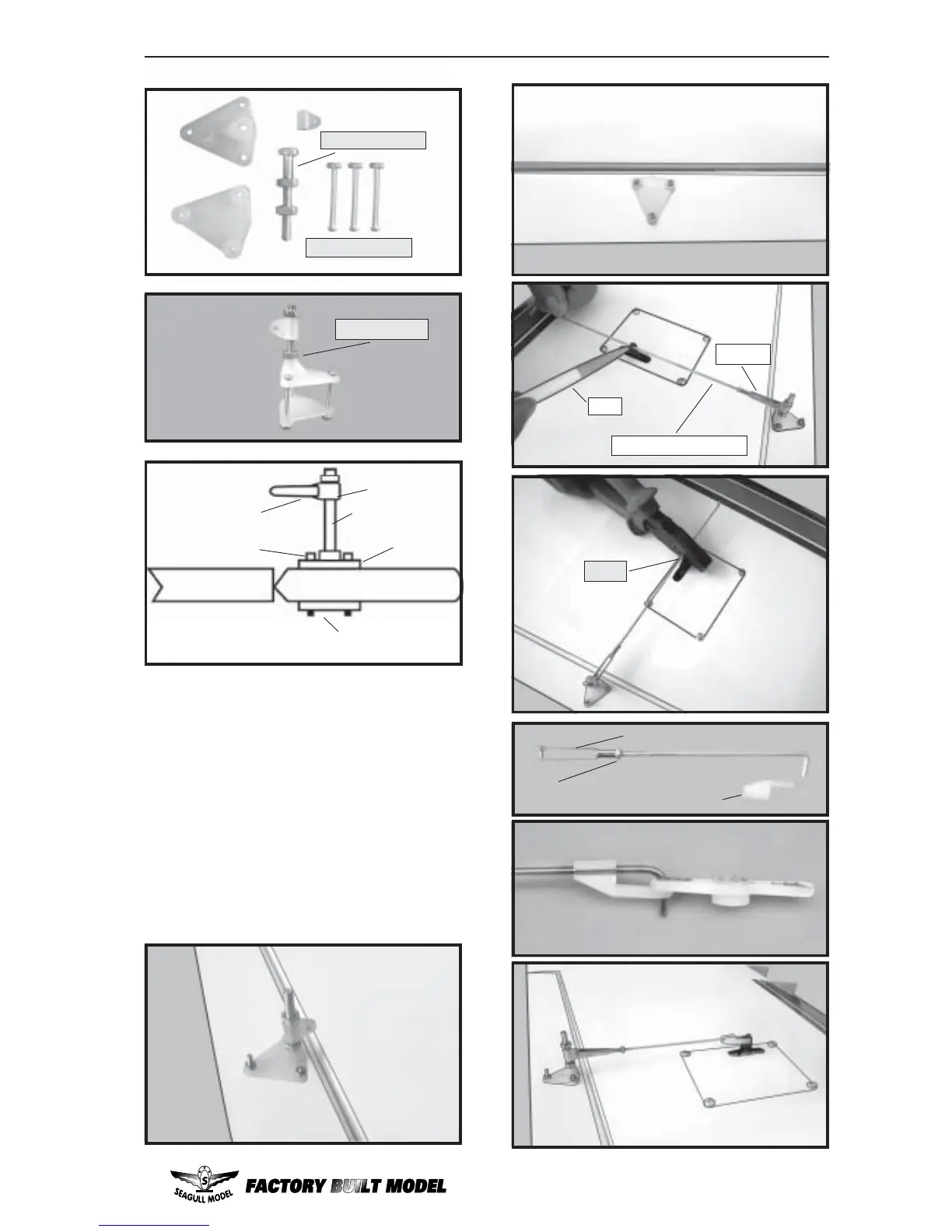 SEAGULL MODEL

FACTORY BUILT MODEL