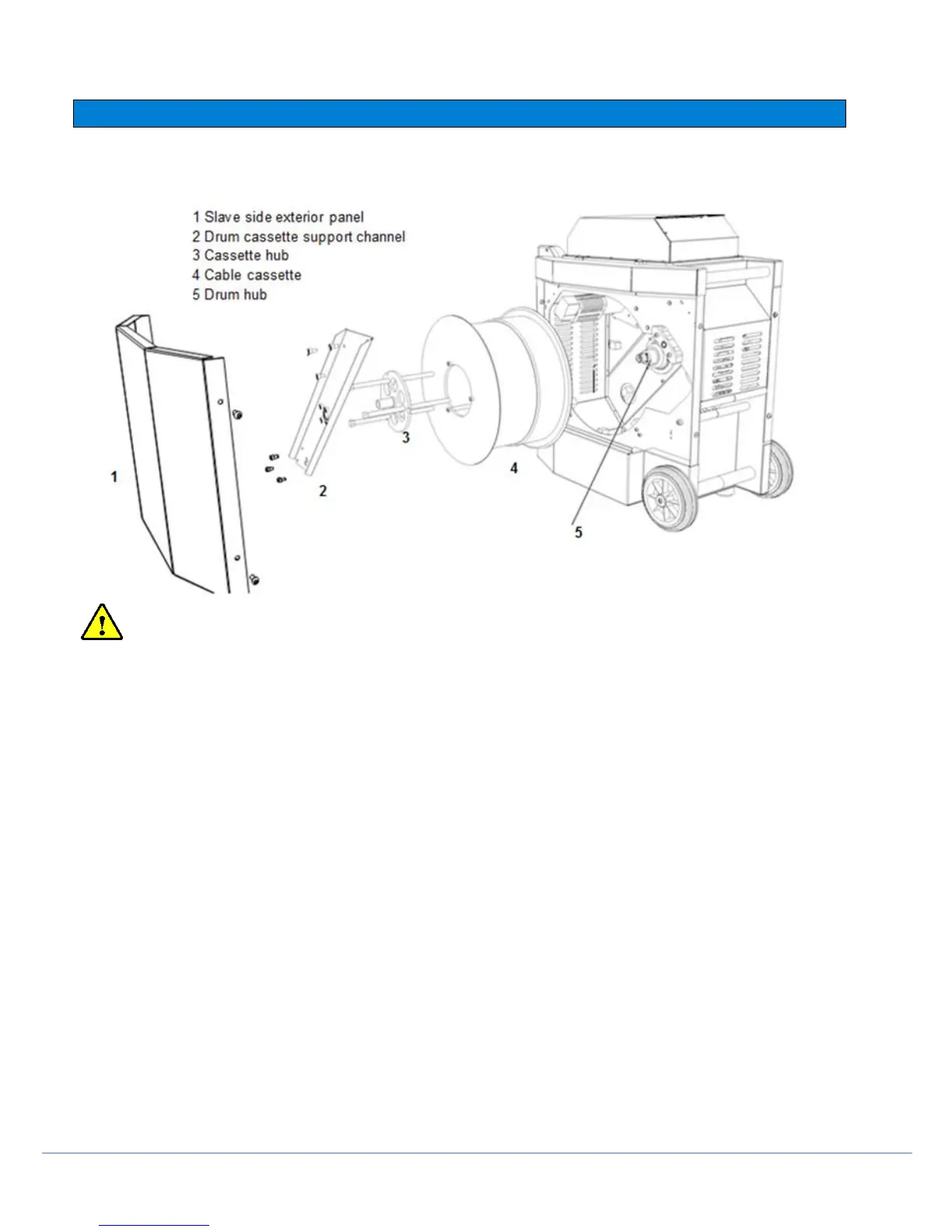 1 Slave side exterior panel
2 Drum cassette support channel
3 Cassette hub
4 Cable cassette
5 Drum hub

1

2

3

4

5