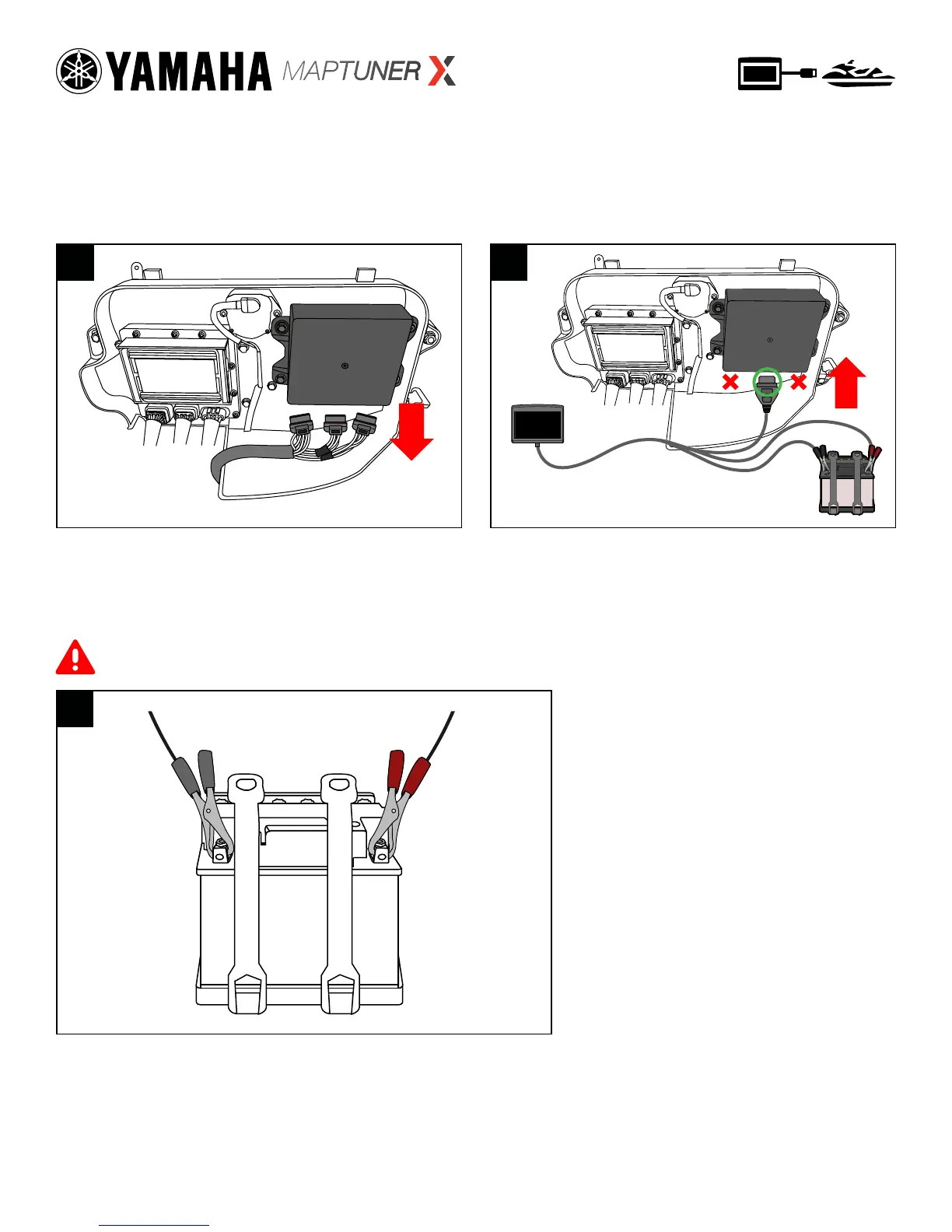 YAMAHA MAPTUNER X