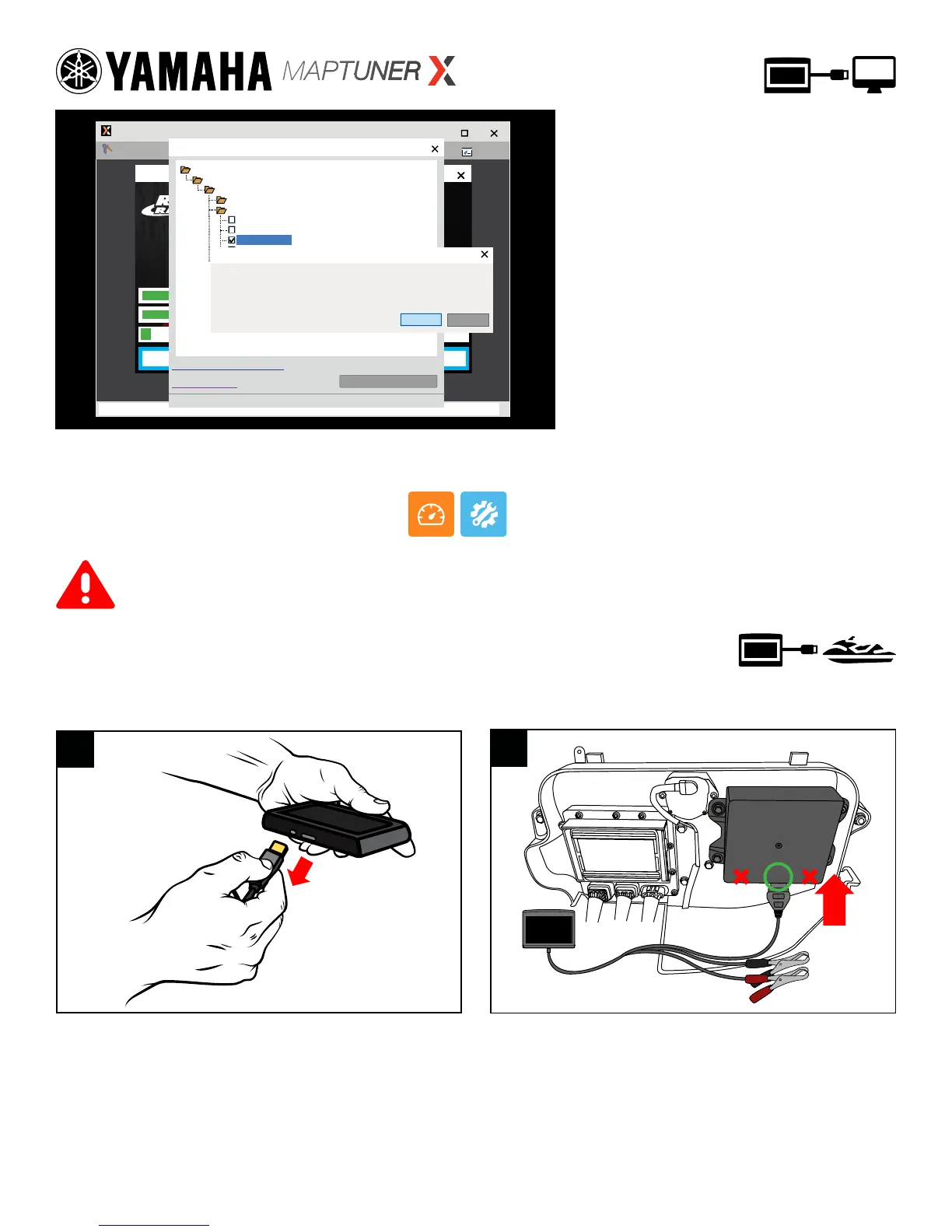 YAMAHA MAPTUNER X