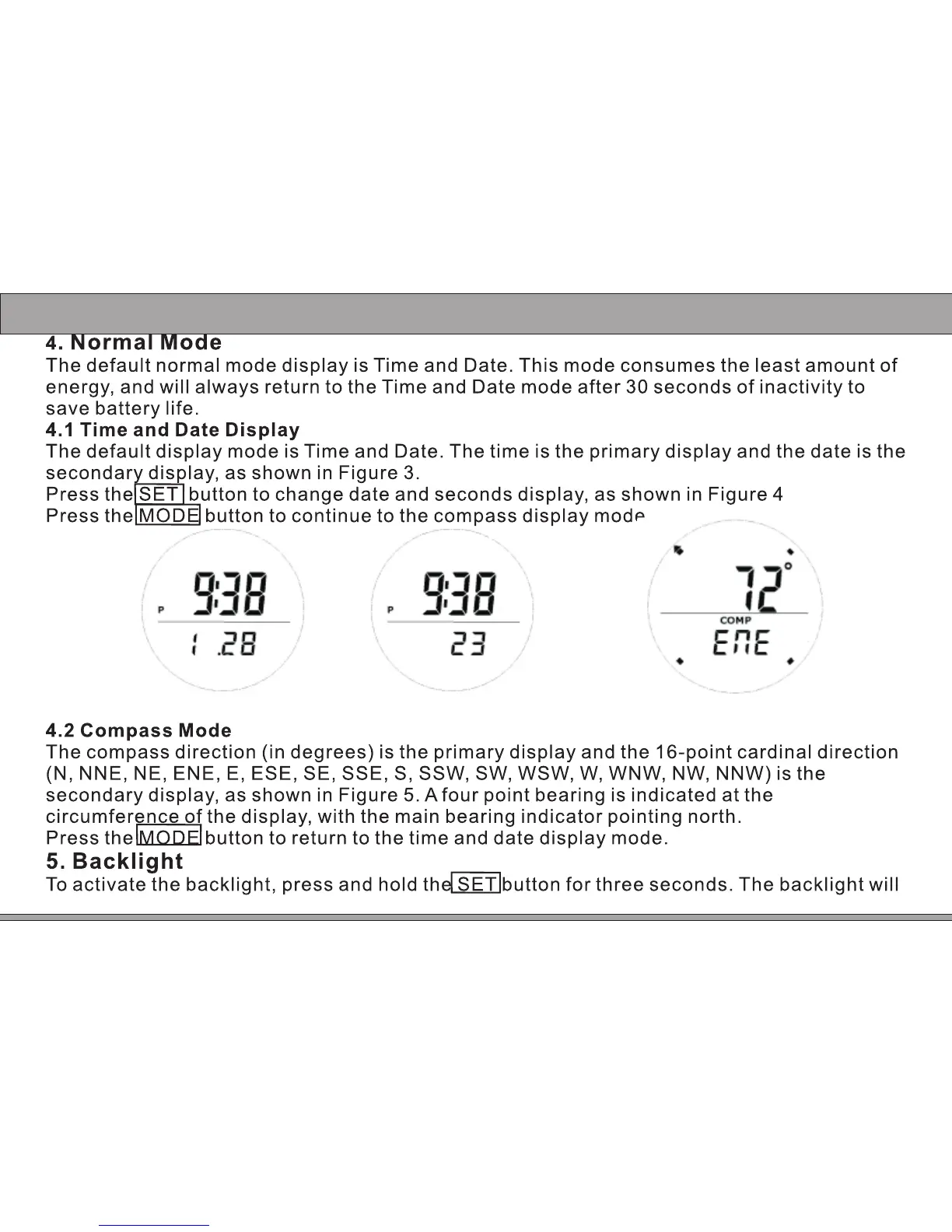 4. Normal Mode
The default normal mode display is Time and Date. This mode consumes the least amount of energy, and will always return to the Time and Date mode after 30 seconds of inactivity to save battery life.
4.1 Time and Date Display
The default display mode is Time and Date. The time is the primary display and the date is the secondary display, as shown in Figure 3.
Press the SET button to change date and seconds display, as shown in Figure 4
Press the MODE button to continue to the compass display mode

P 9:38
1 .28

P 9:38
23

72°
COMP
ENE

4.2 Compass Mode
The compass direction (in degrees) is the primary display and the 16-point cardinal direction (N, NNE, NE, ENE, E, ESE, SE, SSE, S, SSW, SW, WSW, W, WNW, NW, NNW) is the secondary display, as shown in Figure 5. A four point bearing is indicated at the circumference of the display, with the main bearing indicator pointing north.
Press the MODE button to return to the time and date display mode.
5. Backlight
To activate the backlight, press and hold the SET button for three seconds. The backlight will