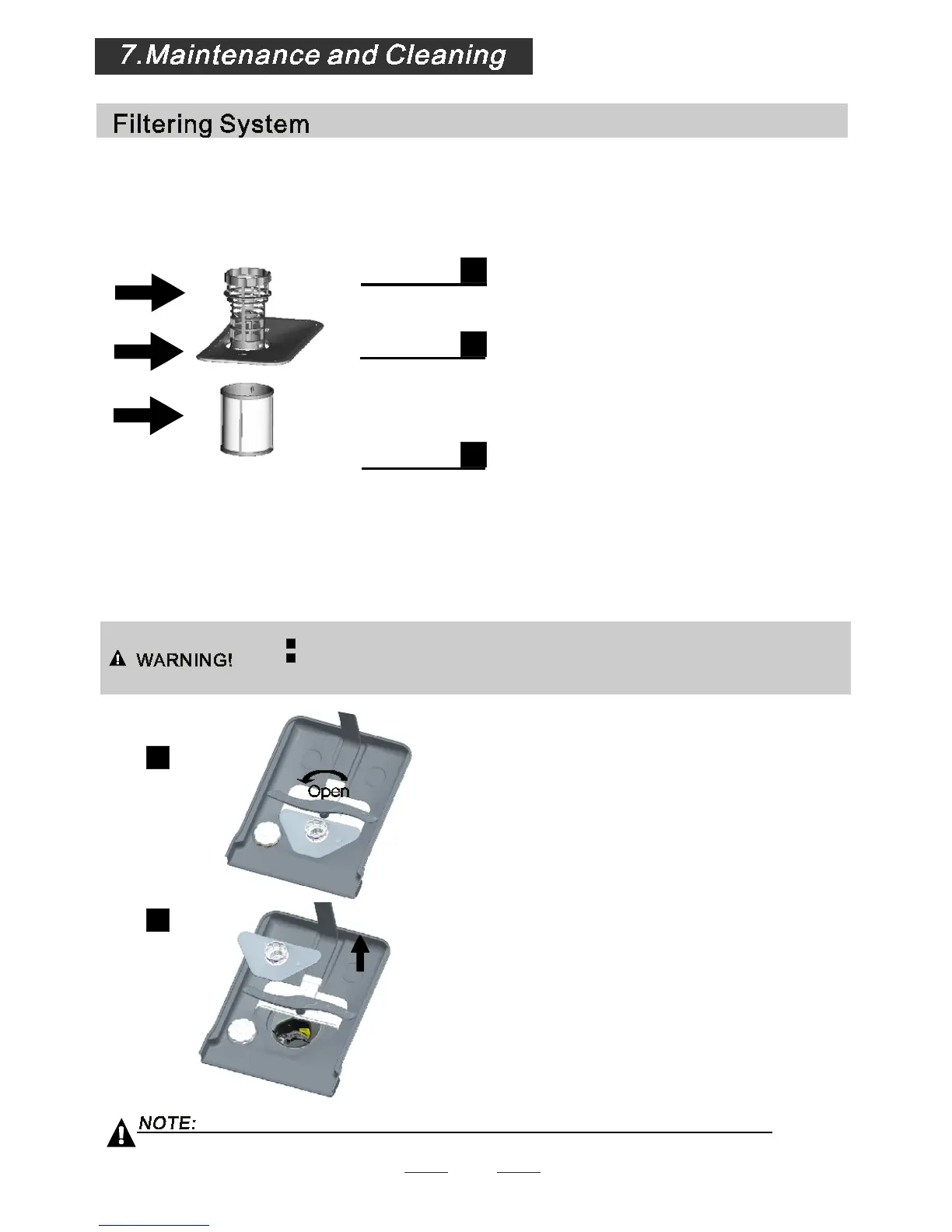 7.Maintenance and Cleaning

Filtering System

WARNING!

Open

NOTE: