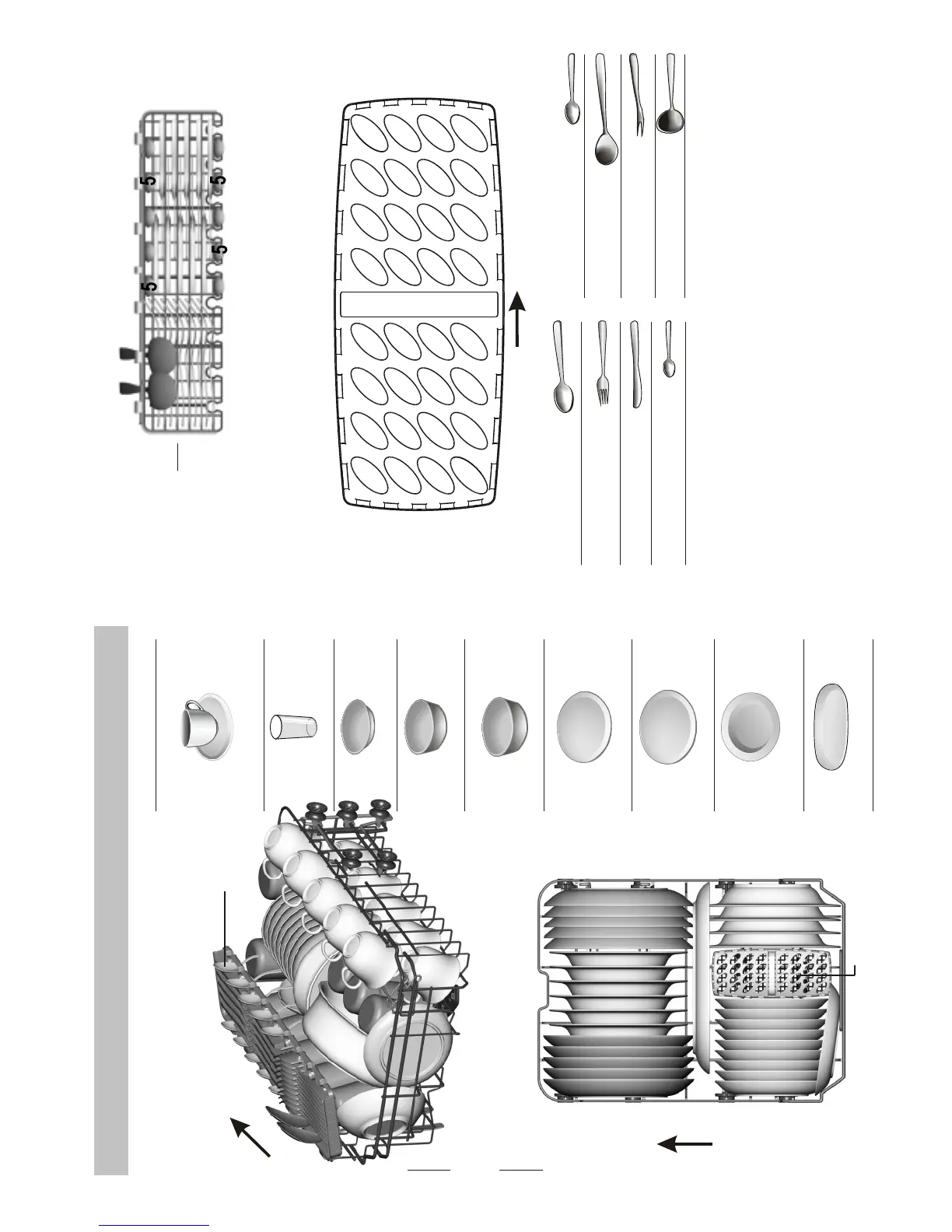 5
5
5
5