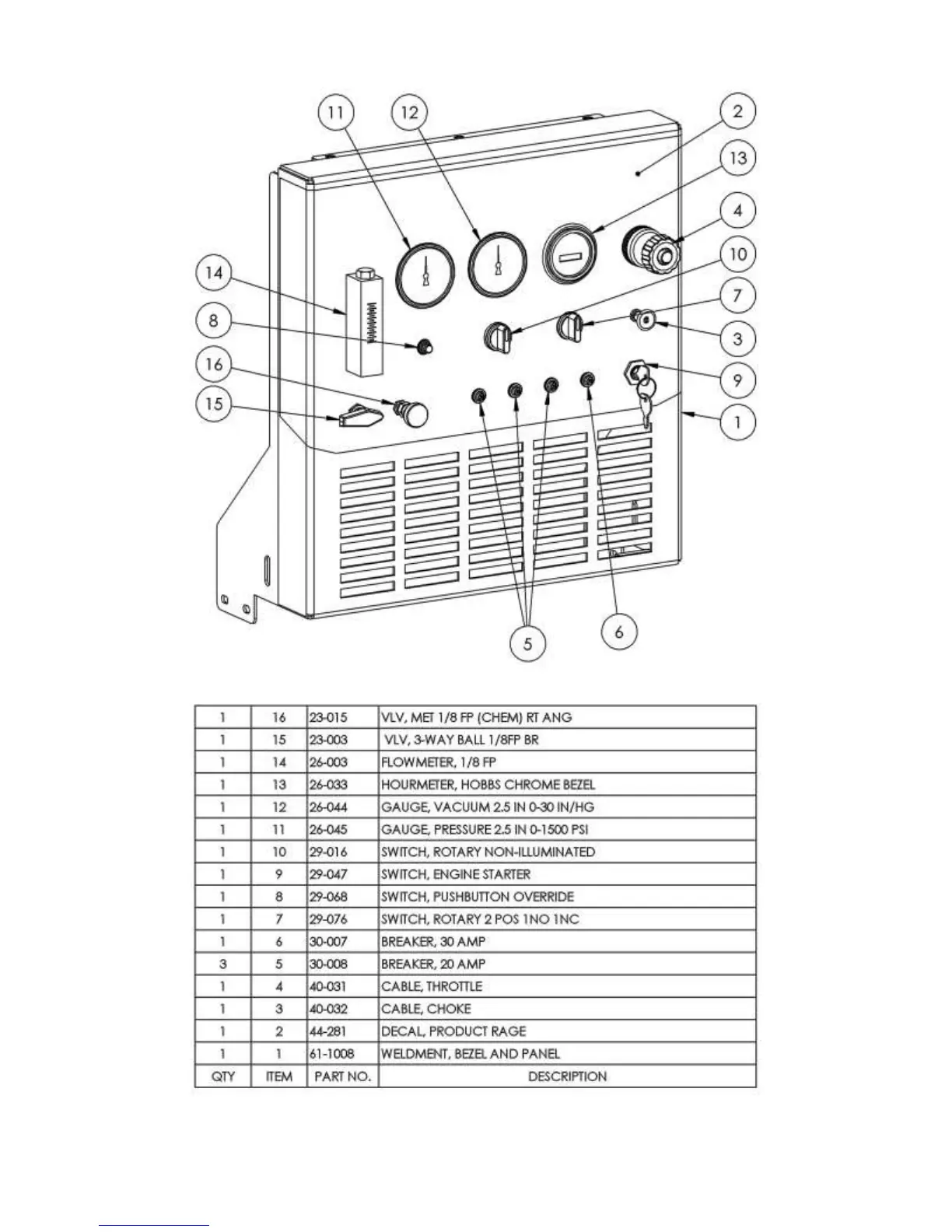 11 12 2 13 4 10 14 7 8 3 16 9 15 1 5 6

| 1 | 16 | 23-015 | VLV, MET 1/8 FP (CHEM) RT ANG |
|---|---|---|---|
| 1 | 15 | 23-003 | VLV, 3-WAY BALL 1/8FP BR |
| 1 | 14 | 26-003 | FLOWMETER, 1/8 FP |
| 1 | 13 | 26-033 | HOURMETER, HOBBS CHROME BEZEL |
| 1 | 12 | 26-044 | GAUGE, VACUUM 2.5 IN 0-30 IN/HG |
| 1 | 11 | 26-045 | GAUGE, PRESSURE 2.5 IN 0-1500 PSI |
| 1 | 10 | 29-016 | SWITCH, ROTARY NON-ILLUMINATED |
| 1 | 9 | 29-047 | SWITCH, ENGINE STARTER |
| 1 | 8 | 29-068 | SWITCH, PUSHBUTTON OVERRIDE |
| 1 | 7 | 29-076 | SWITCH, ROTARY 2 POS 1NO 1NC |
| 1 | 6 | 30-007 | BREAKER, 30 AMP |
| 3 | 5 | 30-008 | BREAKER, 20 AMP |
| 1 | 4 | 40-031 | CABLE, THROTTLE |
| 1 | 3 | 40-032 | CABLE, CHOKE |
| 1 | 2 | 44-281 | DECAL, PRODUCT RAGE |
| 1 | 1 | 61-1008 | WELDMENT, BEZEL AND PANEL |
| QTY | ITEM | PART NO. | DESCRIPTION |