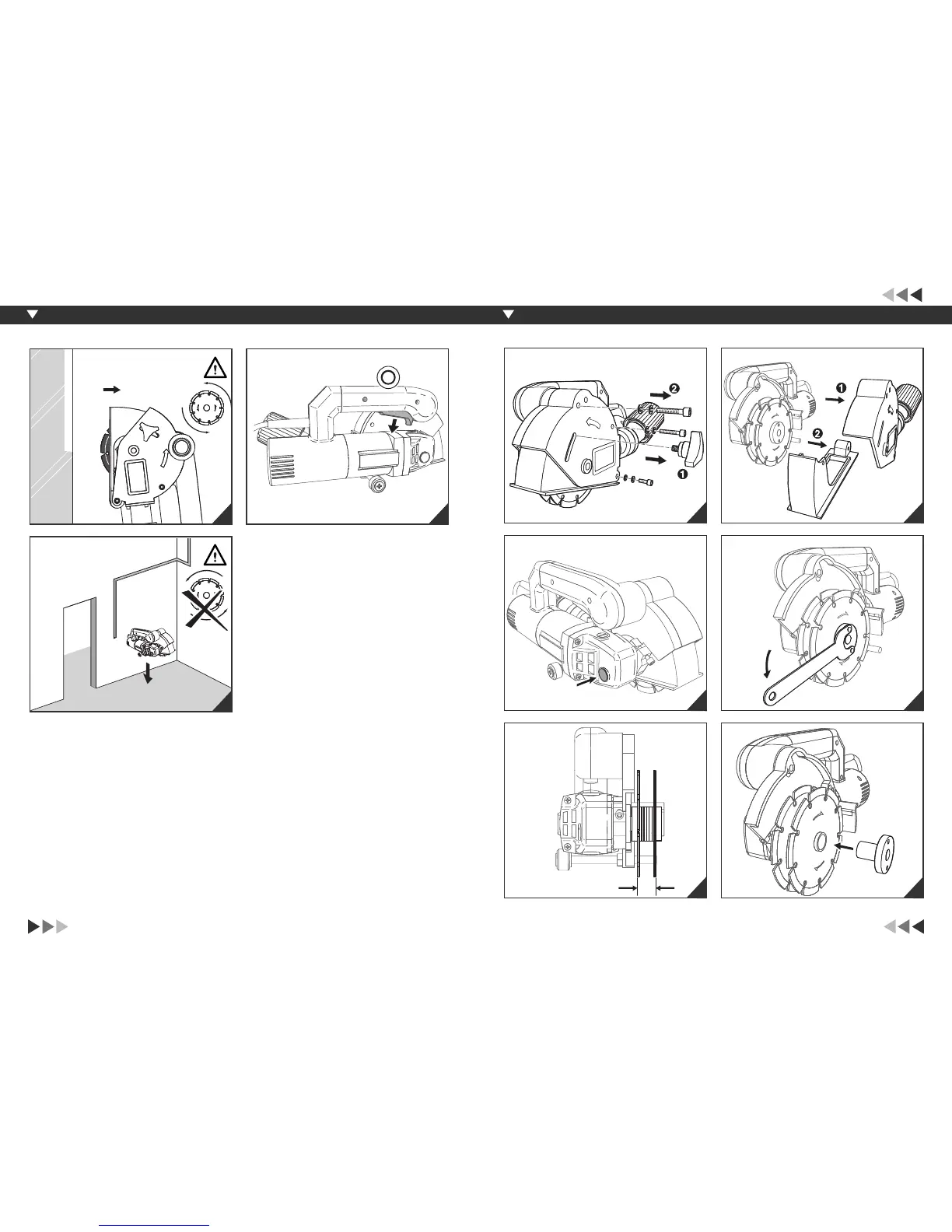 ❷

❶

❶

❷