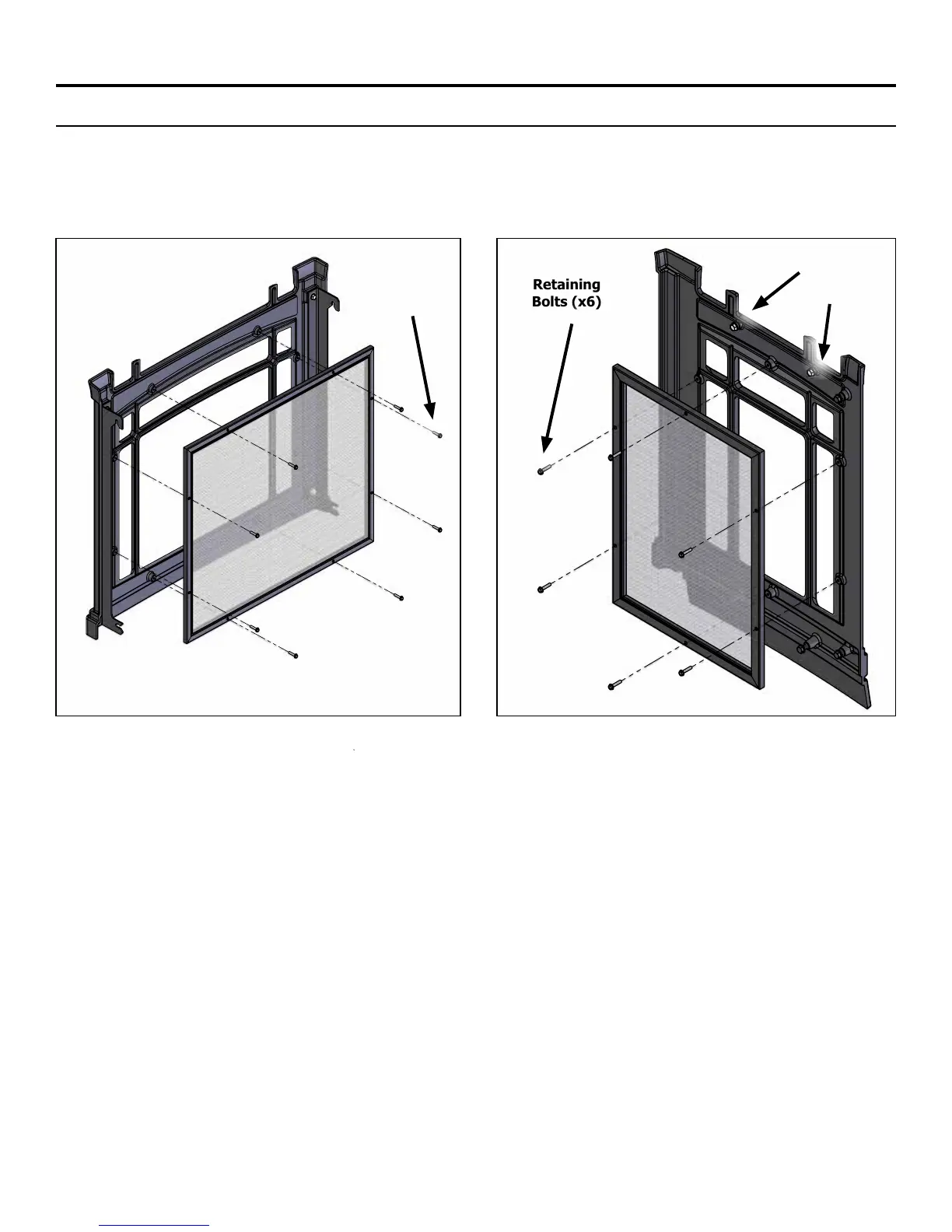 Retaining Bolts (x6)