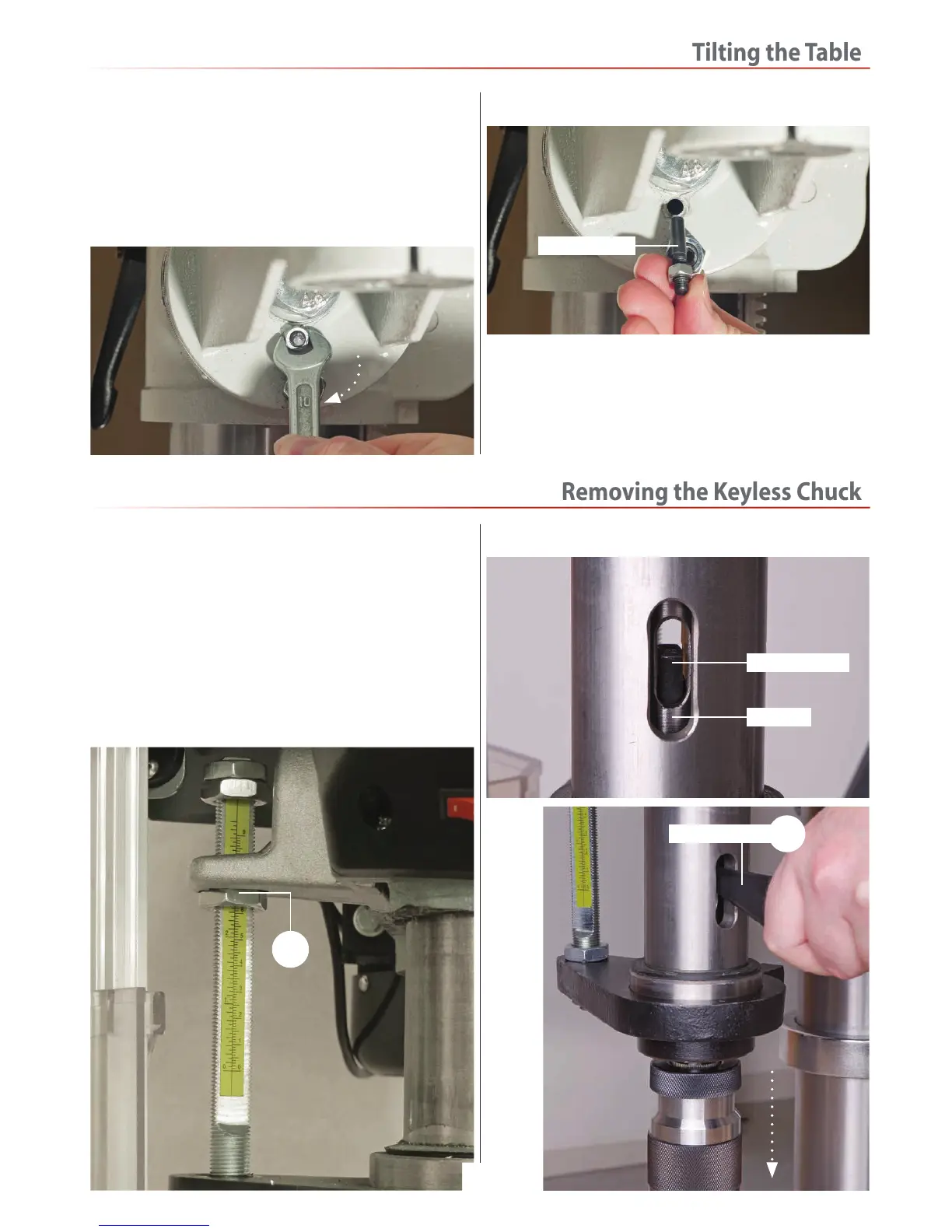 Tilting the Table

Removing the Keyless Chuck