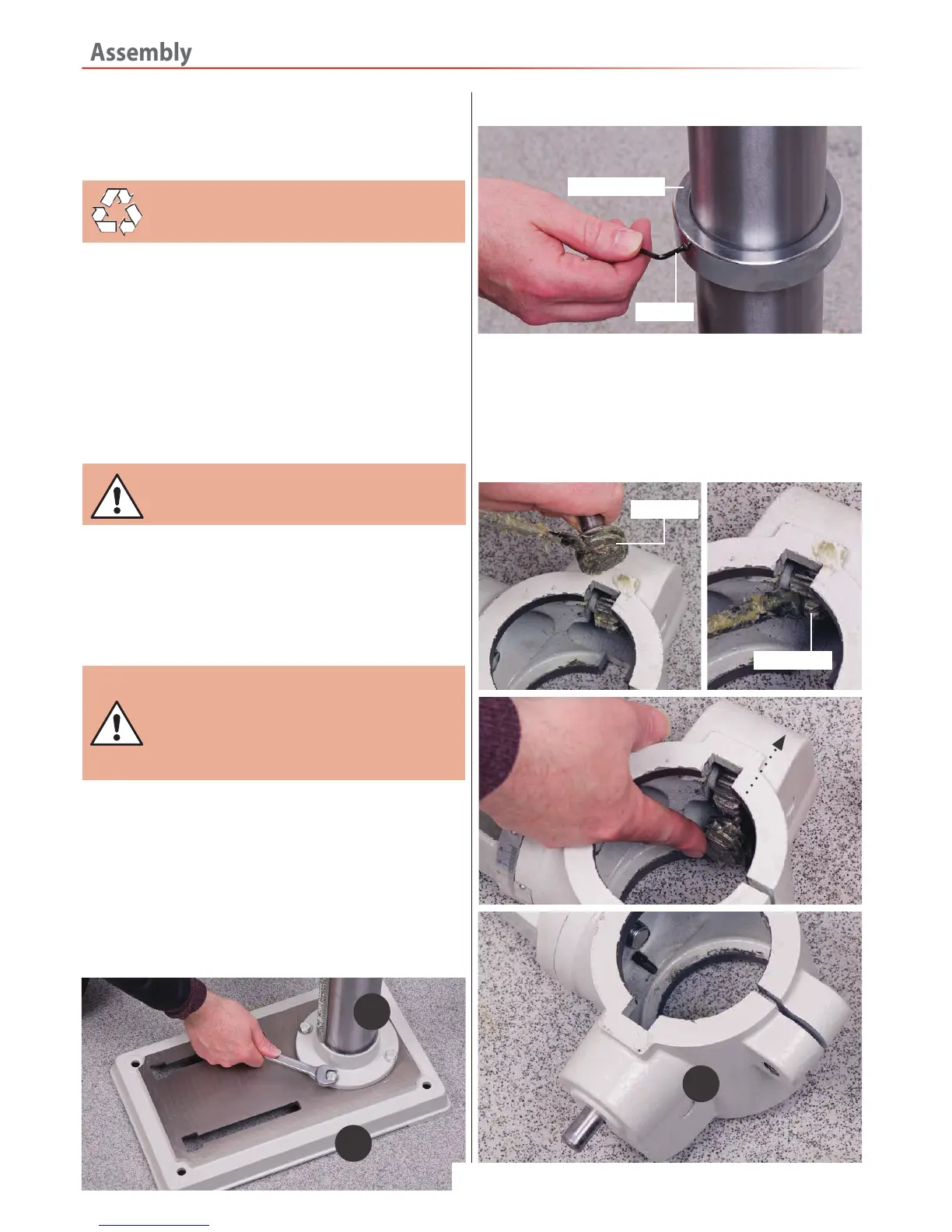 Assembly