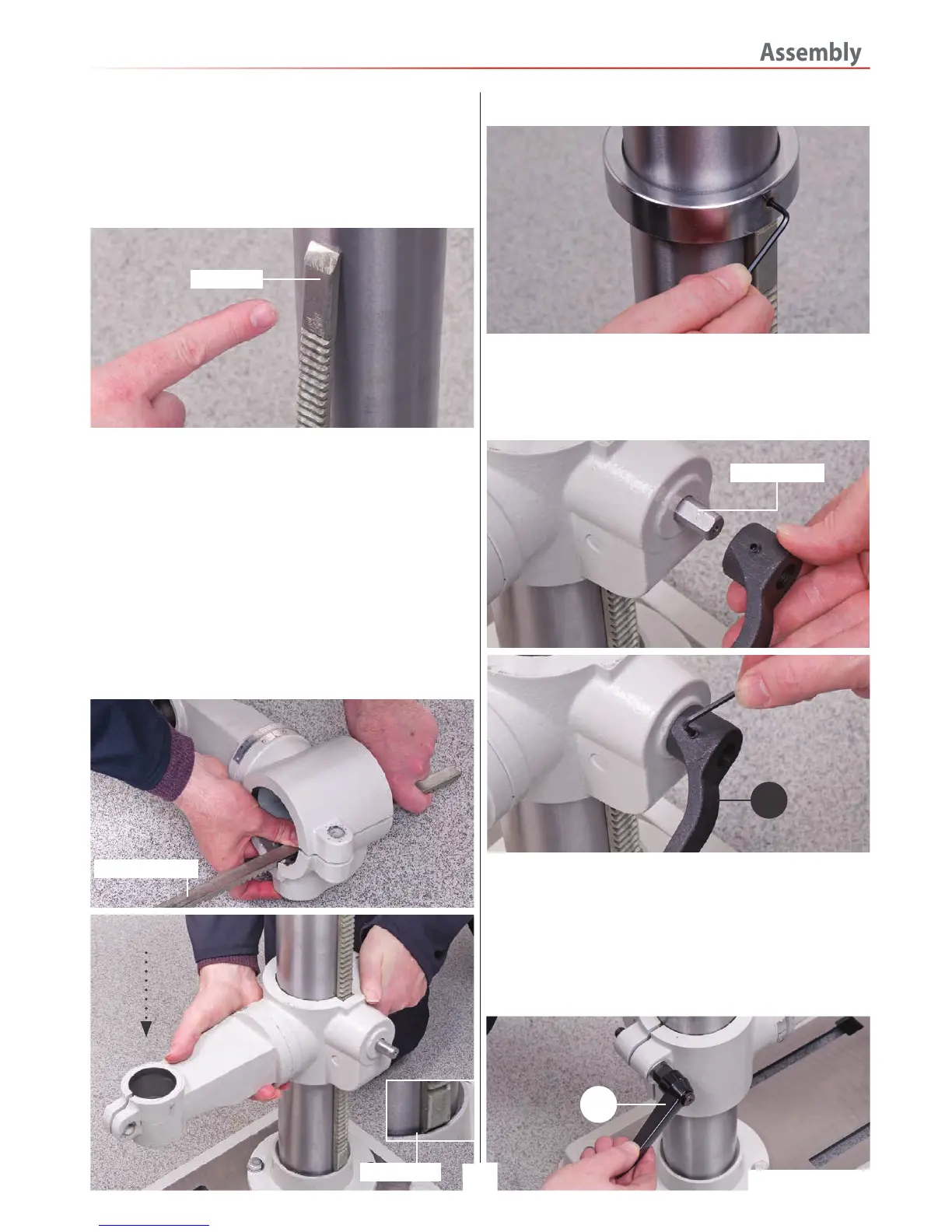 Assembly