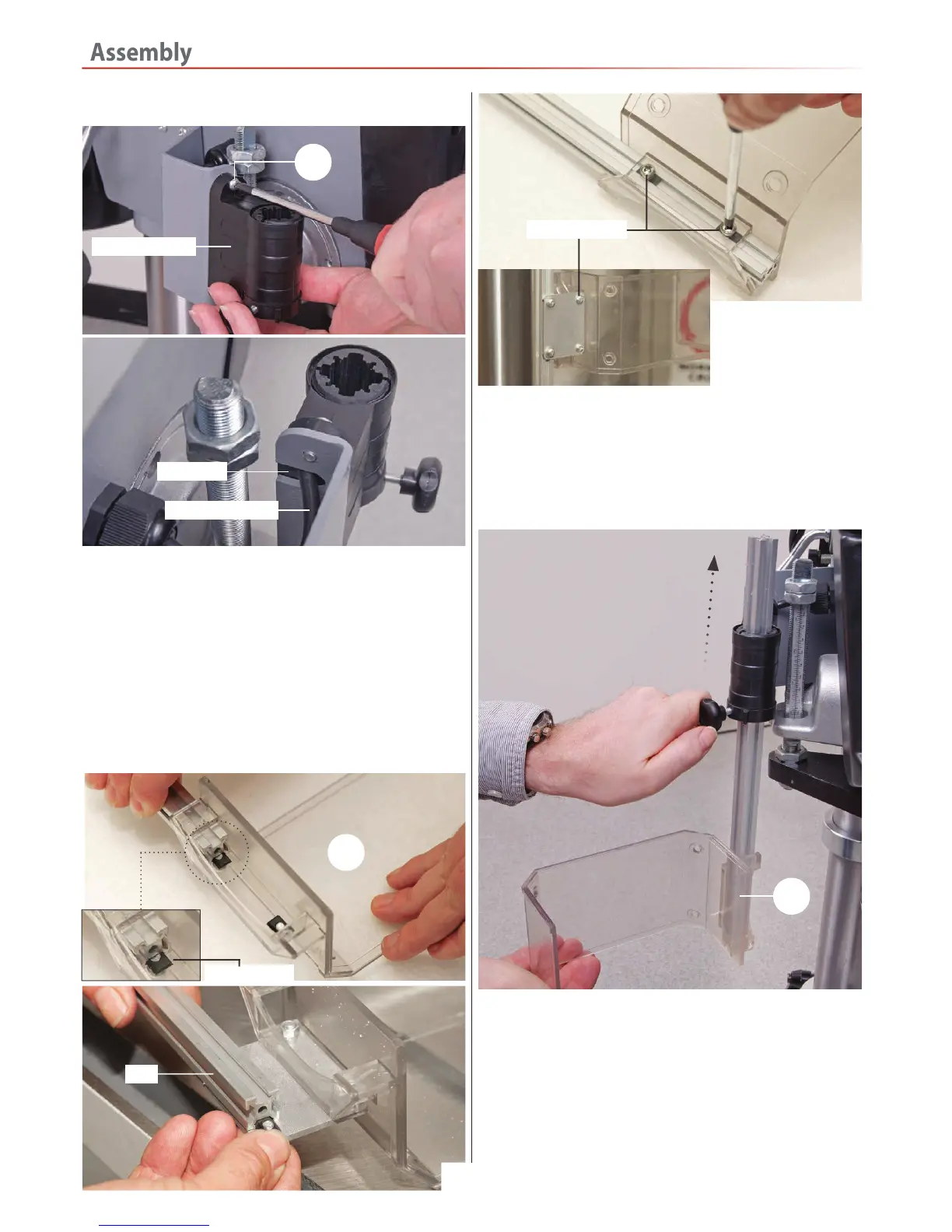 Assembly