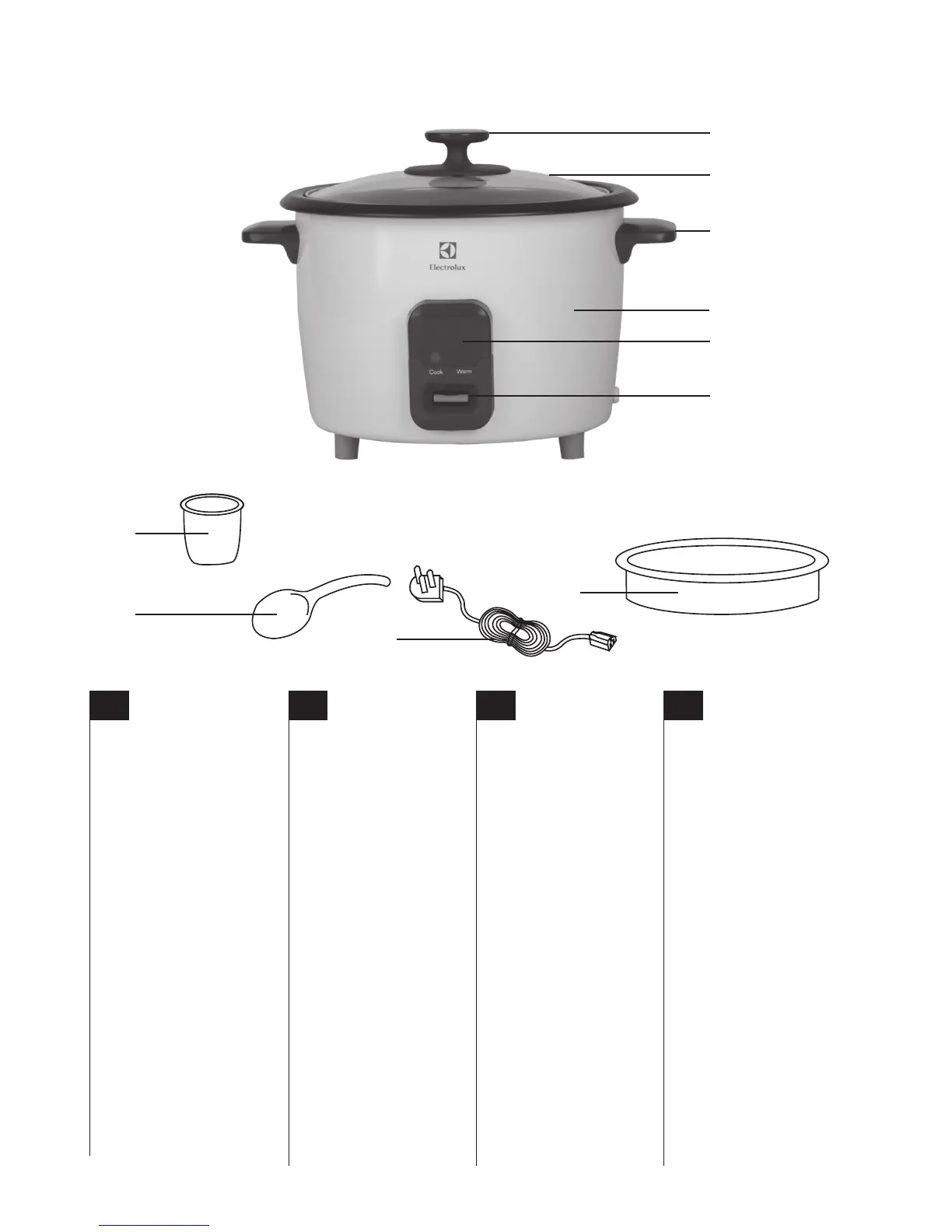 Electrolux

Cook Warm